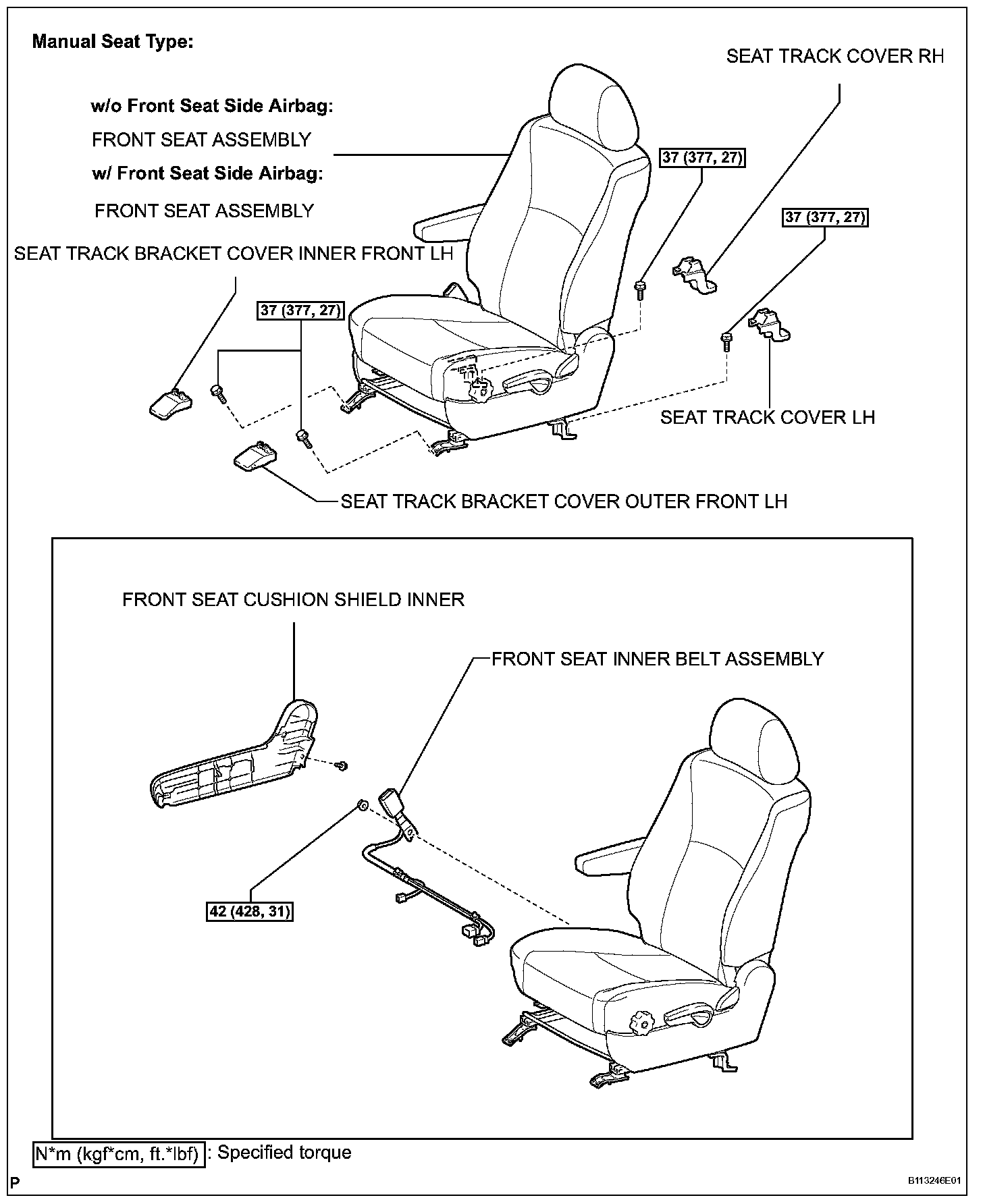 Manual Seat Type:

SEAT TRACK COVER RH

w/o Front Seat Side Airbag:

FRONT SEAT ASSEMBLY

w/ Front Seat Side Airbag:

FRONT SEAT ASSEMBLY

37 (377, 27)

37 (377, 27)

SEAT TRACK BRACKET COVER INNER FRONT LH

37 (377, 27)

SEAT TRACK COVER LH

SEAT TRACK BRACKET COVER OUTER FRONT LH

FRONT SEAT CUSHION SHIELD INNER

FRONT SEAT INNER BELT ASSEMBLY

42 (428, 31)

N*m (kgf*cm, ft.*lbf) : Specified torque

P

B113246E01