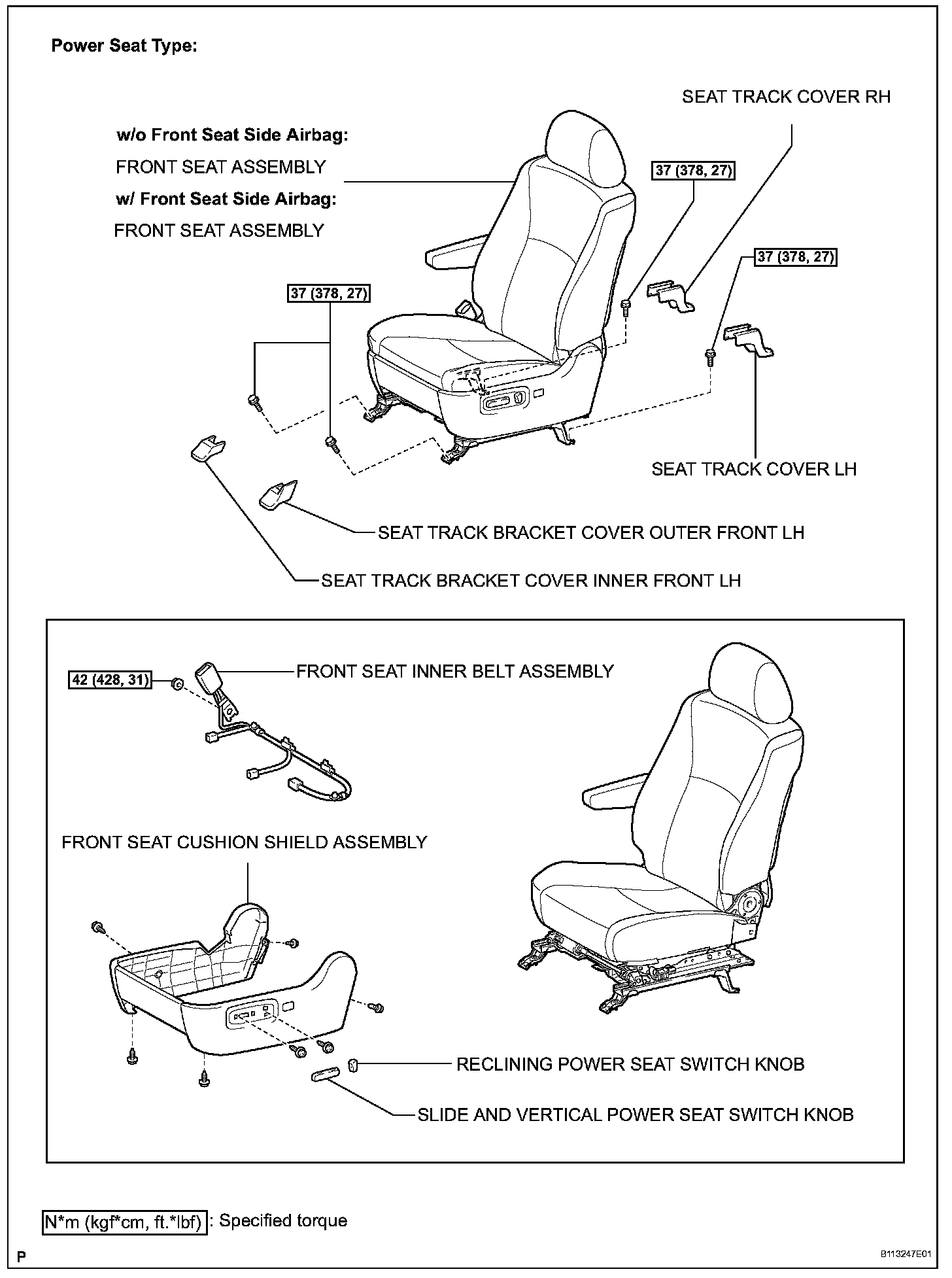 Power Seat Type:

SEAT TRACK COVER RH

w/o Front Seat Side Airbag:
FRONT SEAT ASSEMBLY
w/ Front Seat Side Airbag:
FRONT SEAT ASSEMBLY

37 (378, 27)

37 (378, 27)

37 (378, 27)

SEAT TRACK COVER LH

SEAT TRACK BRACKET COVER OUTER FRONT LH

SEAT TRACK BRACKET COVER INNER FRONT LH

42 (428, 31)

FRONT SEAT INNER BELT ASSEMBLY

FRONT SEAT CUSHION SHIELD ASSEMBLY

RECLINING POWER SEAT SWITCH KNOB

SLIDE AND VERTICAL POWER SEAT SWITCH KNOB

N*m (kgf*cm, ft.*lbf) : Specified torque

P

B113247E01