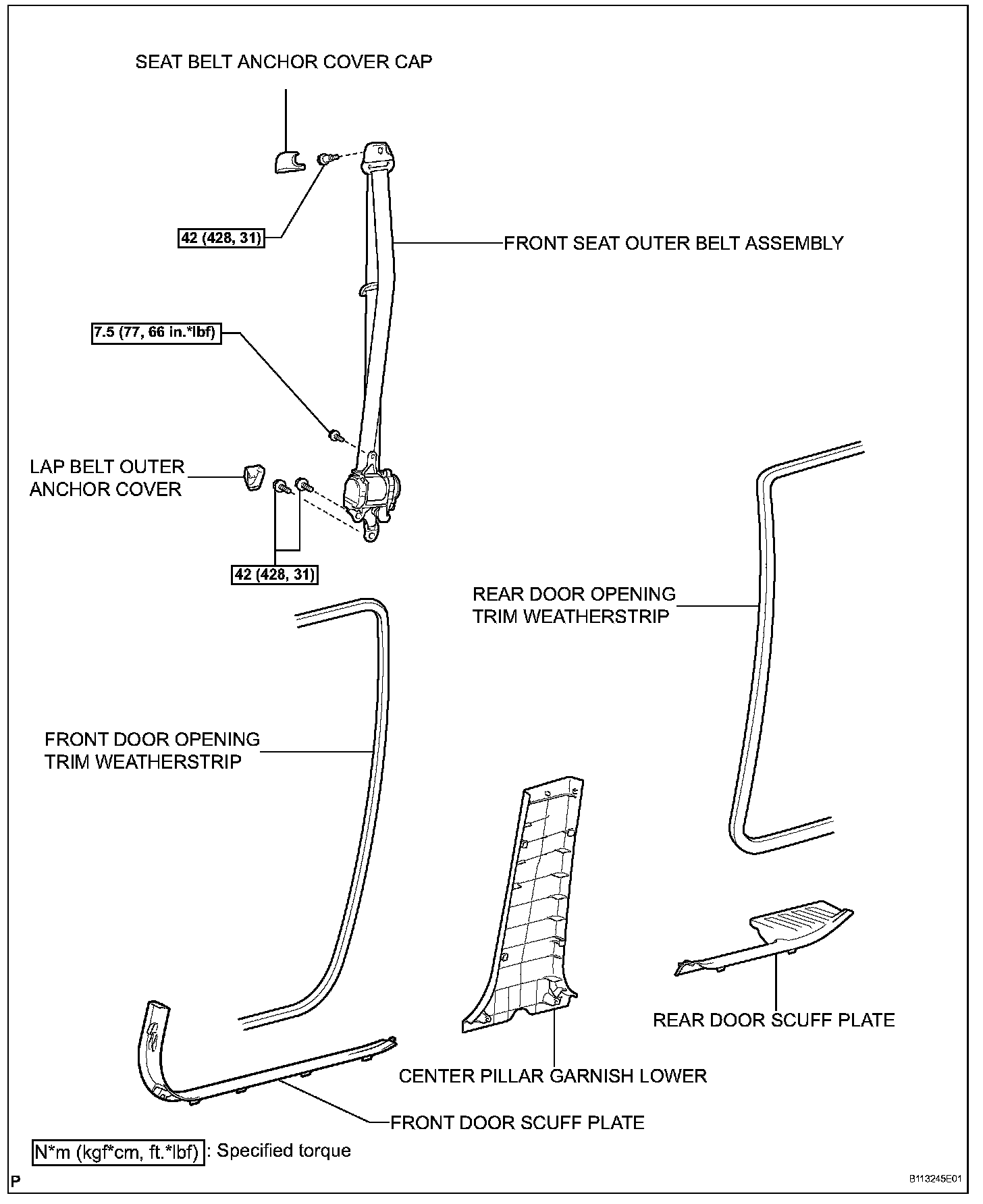 SEAT BELT ANCHOR COVER CAP

42 (428, 31)

FRONT SEAT OUTER BELT ASSEMBLY

7.5 (77, 66 in.*lbf)

LAP BELT OUTER ANCHOR COVER

42 (428, 31)

REAR DOOR OPENING TRIM WEATHERSTRIP

FRONT DOOR OPENING TRIM WEATHERSTRIP

REAR DOOR SCUFF PLATE

CENTER PILLAR GARNISH LOWER

FRONT DOOR SCUFF PLATE

N*m (kgf*cm, ft.*lbf) : Specified torque

P

B113245E01