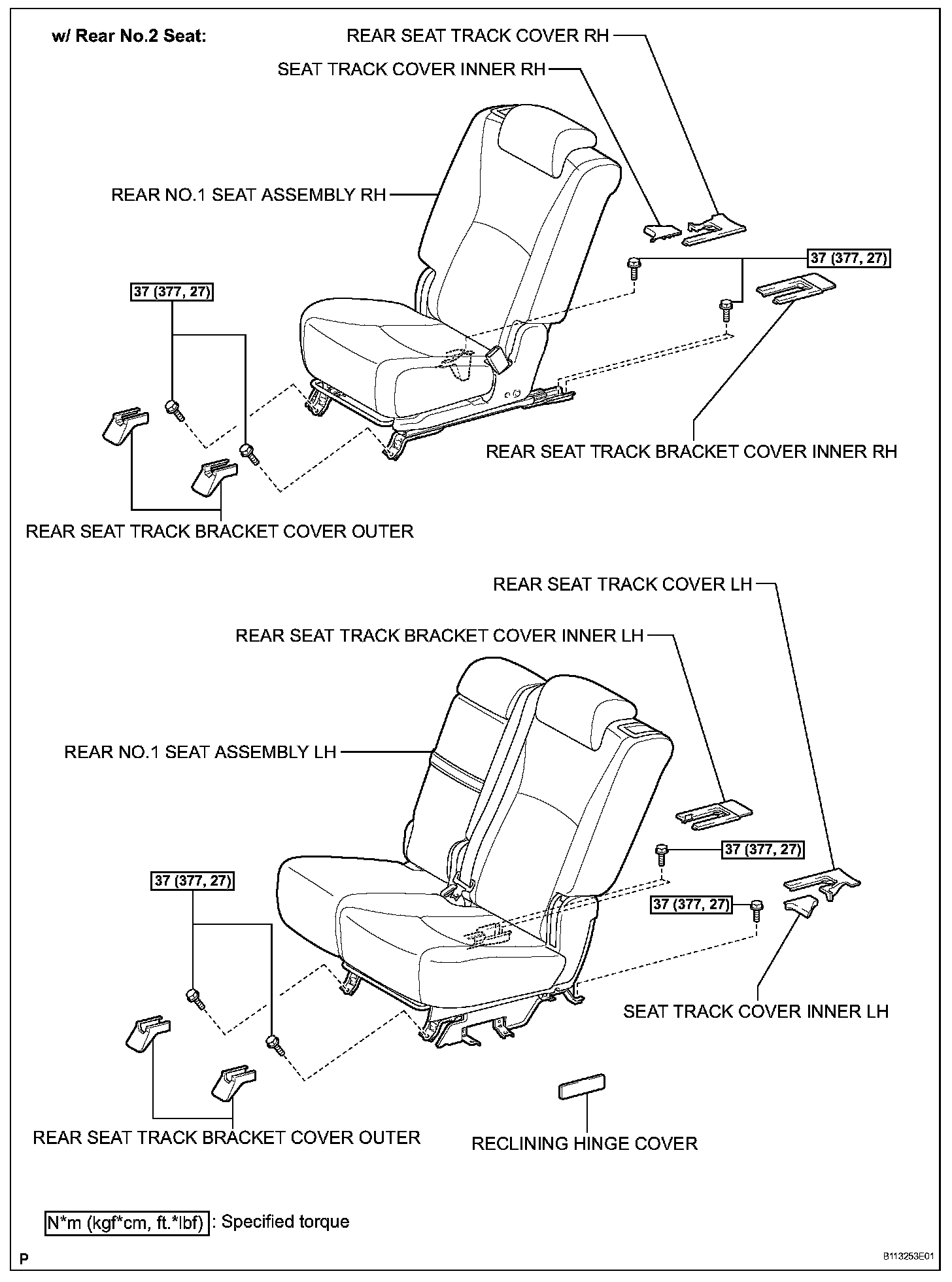 w/ Rear No.2 Seat:

REAR SEAT TRACK COVER RH

SEAT TRACK COVER INNER RH

REAR NO.1 SEAT ASSEMBLY RH

37 (377, 27)

37 (377, 27)

REAR SEAT TRACK BRACKET COVER INNER RH

REAR SEAT TRACK BRACKET COVER OUTER

REAR SEAT TRACK COVER LH

REAR SEAT TRACK BRACKET COVER INNER LH

REAR NO.1 SEAT ASSEMBLY LH

37 (377, 27)

37 (377, 27)

37 (377, 27)

SEAT TRACK COVER INNER LH

REAR SEAT TRACK BRACKET COVER OUTER

RECLINING HINGE COVER

N*m (kgf*cm, ft.*lbf) : Specified torque

P

B113253E01