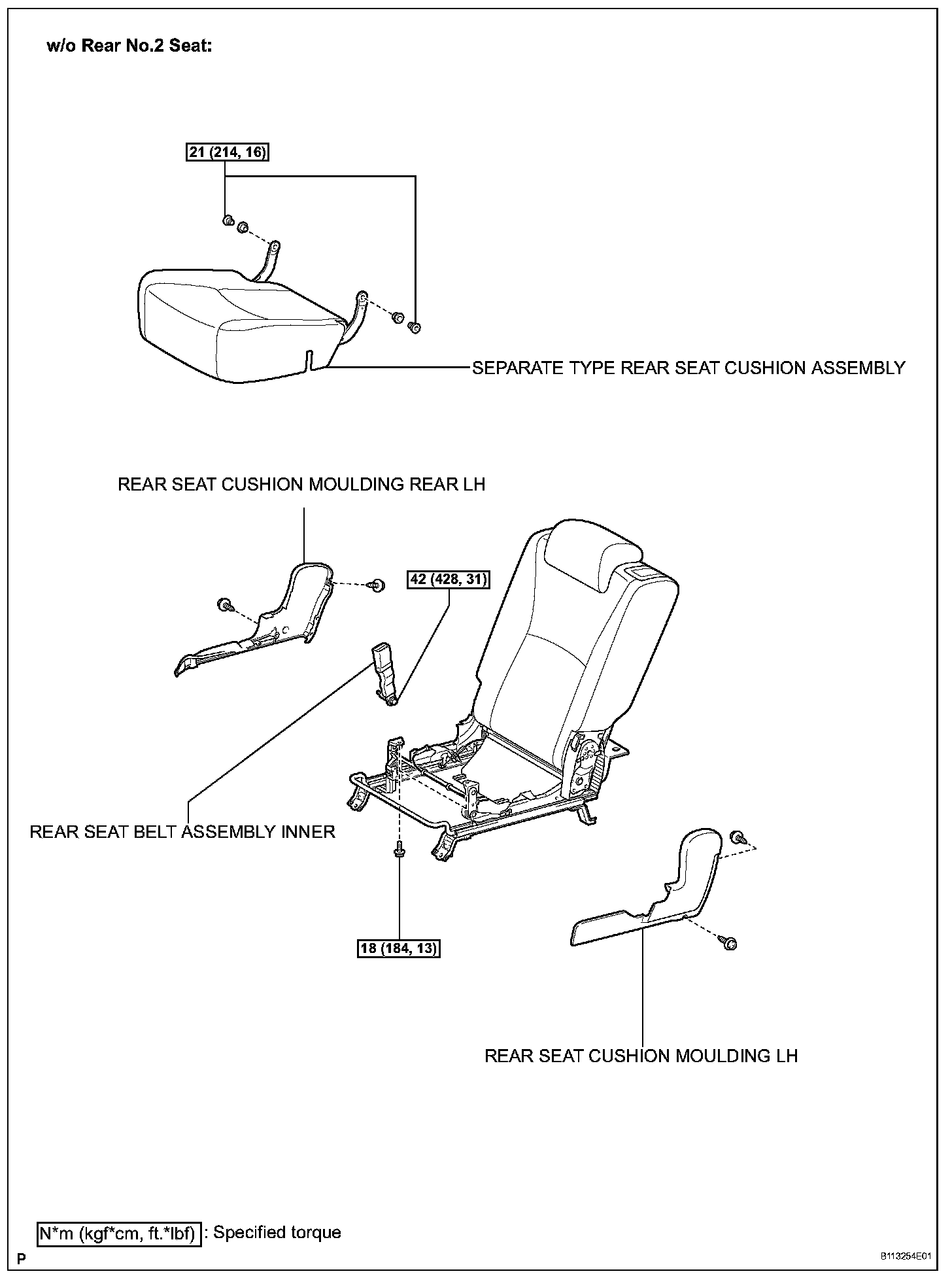 w/o Rear No.2 Seat:

21 (214, 16)

SEPARATE TYPE REAR SEAT CUSHION ASSEMBLY

REAR SEAT CUSHION MOULDING REAR LH

42 (428, 31)

REAR SEAT BELT ASSEMBLY INNER

18 (184, 13)

REAR SEAT CUSHION MOULDING LH

N*m (kgf*cm, ft.*lbf) : Specified torque

P

B113254E01