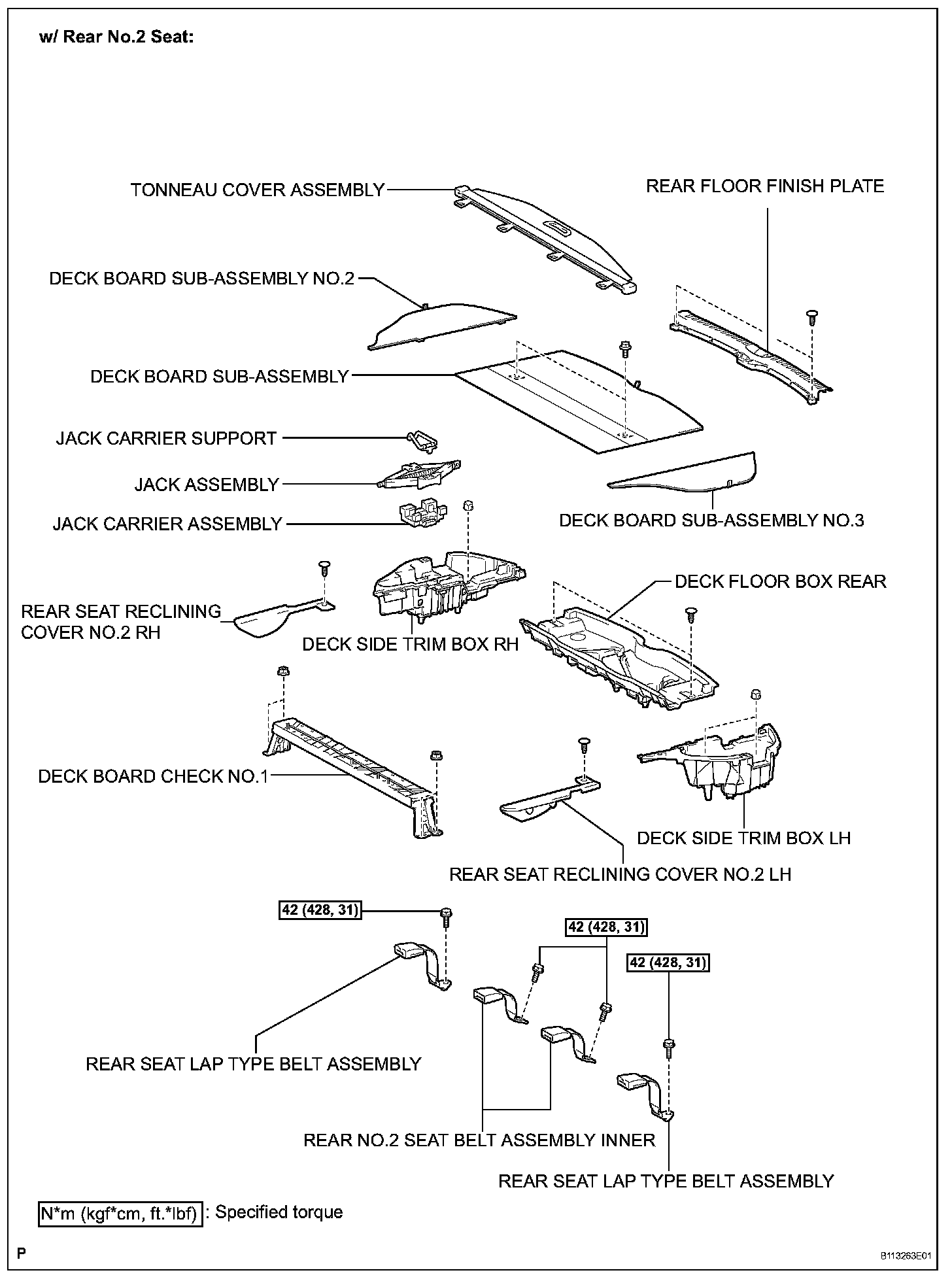 w/ Rear No.2 Seat:

TONNEAU COVER ASSEMBLY

REAR FLOOR FINISH PLATE

DECK BOARD SUB-ASSEMBLY NO.2

DECK BOARD SUB-ASSEMBLY

JACK CARRIER SUPPORT

JACK ASSEMBLY

JACK CARRIER ASSEMBLY

DECK BOARD SUB-ASSEMBLY NO.3

DECK FLOOR BOX REAR

REAR SEAT RECLINING COVER NO.2 RH

DECK SIDE TRIM BOX RH

DECK BOARD CHECK NO.1

DECK SIDE TRIM BOX LH

REAR SEAT RECLINING COVER NO.2 LH

42 (428, 31)

42 (428, 31)

42 (428, 31)

REAR SEAT LAP TYPE BELT ASSEMBLY

REAR NO.2 SEAT BELT ASSEMBLY INNER

REAR SEAT LAP TYPE BELT ASSEMBLY

N*m (kgf*cm, ft.*lbf) : Specified torque

P

B113263E01