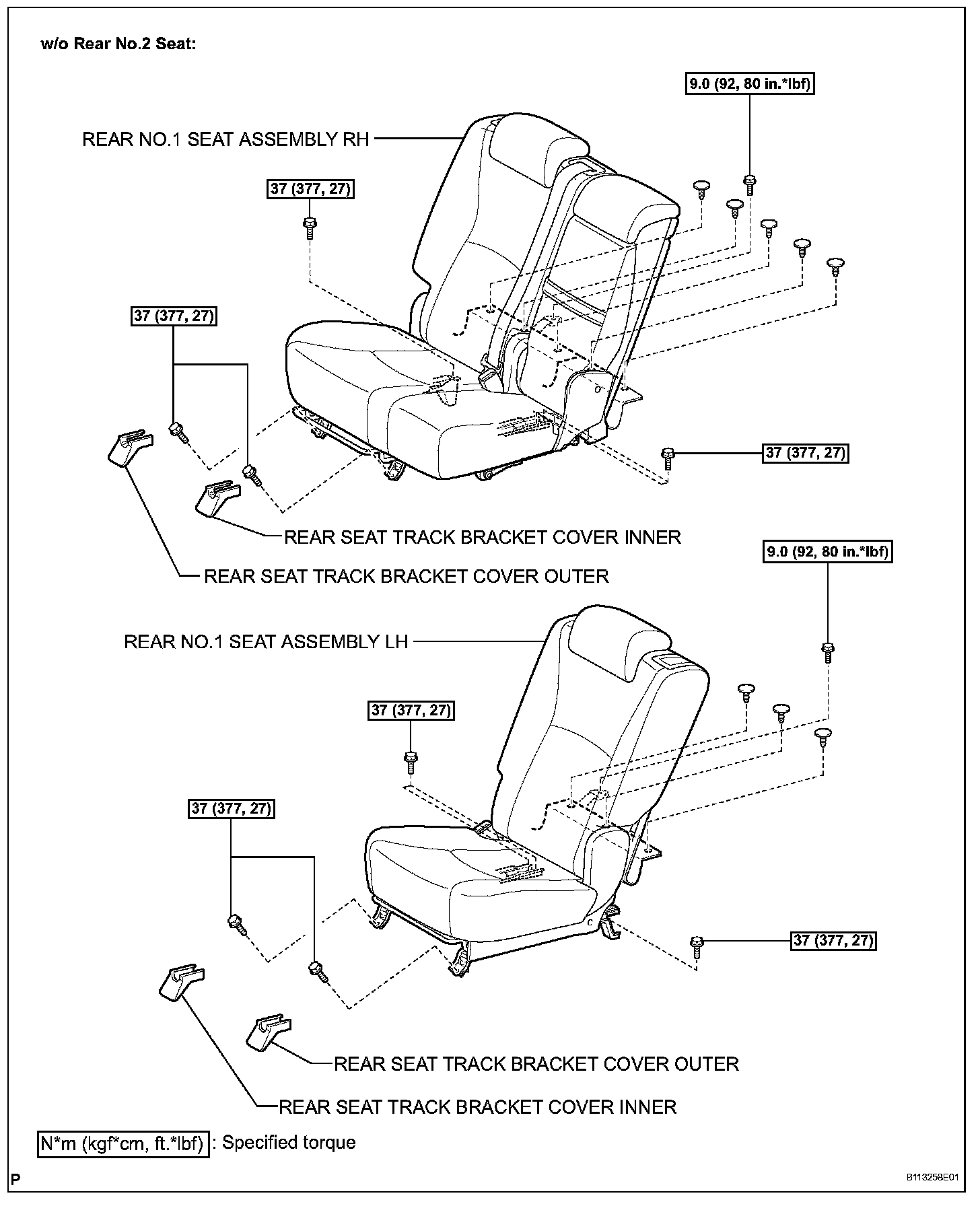 w/o Rear No.2 Seat:

9.0 (92, 80 in.*lbf)

REAR NO.1 SEAT ASSEMBLY RH

37 (377, 27)

37 (377, 27)

37 (377, 27)

REAR SEAT TRACK BRACKET COVER INNER

REAR SEAT TRACK BRACKET COVER OUTER

9.0 (92, 80 in.*lbf)

REAR NO.1 SEAT ASSEMBLY LH

37 (377, 27)

37 (377, 27)

37 (377, 27)

REAR SEAT TRACK BRACKET COVER OUTER

REAR SEAT TRACK BRACKET COVER INNER

N*m (kgf*cm, ft.*lbf) : Specified torque

P

B113258E01