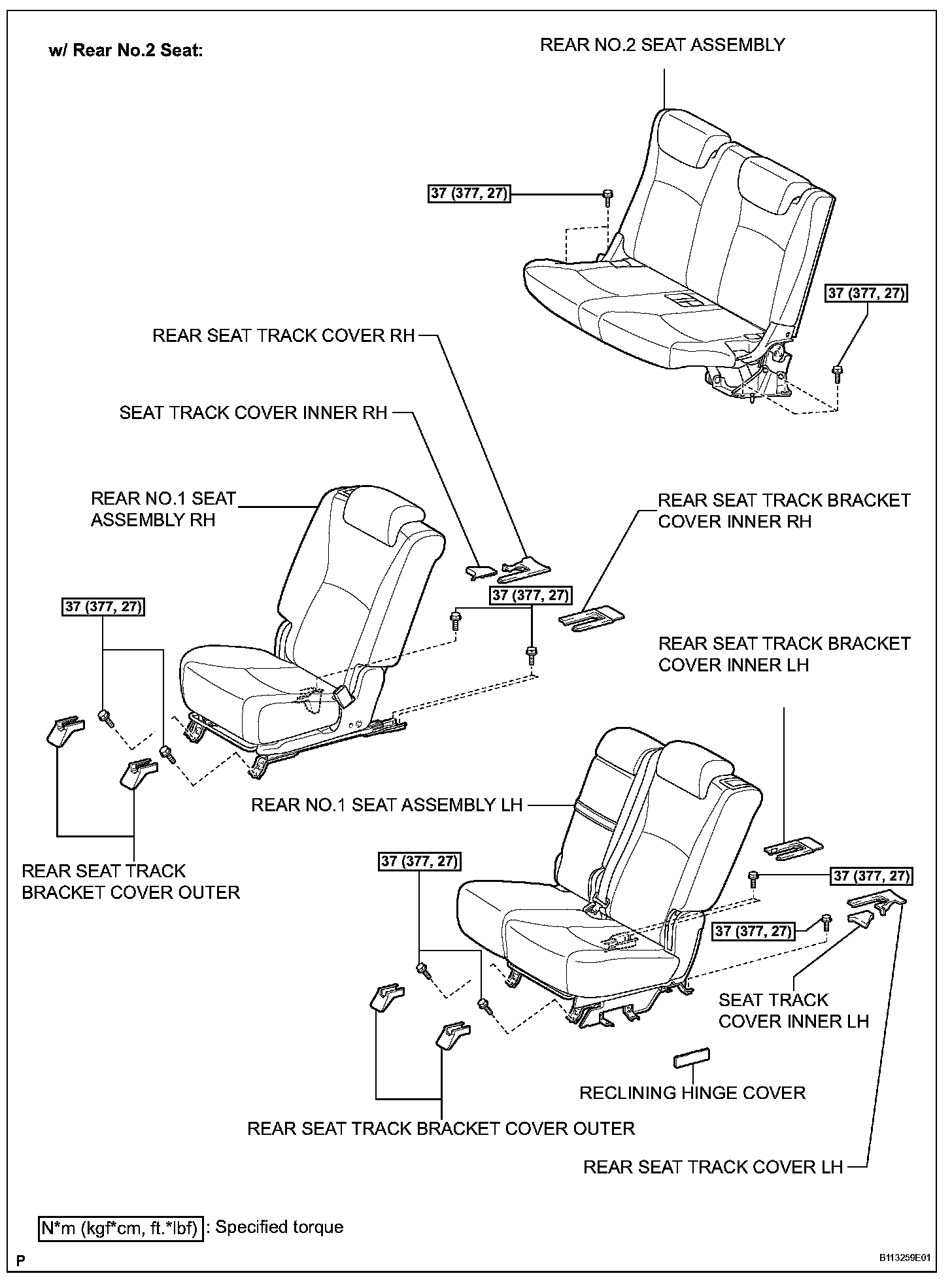 w/ Rear No.2 Seat:

REAR NO.2 SEAT ASSEMBLY

37 (377, 27)

37 (377, 27)

REAR SEAT TRACK COVER RH

SEAT TRACK COVER INNER RH

REAR NO.1 SEAT ASSEMBLY RH

REAR SEAT TRACK BRACKET COVER INNER RH

37 (377, 27)

37 (377, 27)

REAR SEAT TRACK BRACKET COVER INNER LH

REAR NO.1 SEAT ASSEMBLY LH

REAR SEAT TRACK BRACKET COVER OUTER

37 (377, 27)

37 (377, 27)

37 (377, 27)

SEAT TRACK COVER INNER LH

RECLINING HINGE COVER

REAR SEAT TRACK BRACKET COVER OUTER

REAR SEAT TRACK COVER LH

N*m (kgf*cm, ft.*lbf) : Specified torque

P

B113259E01