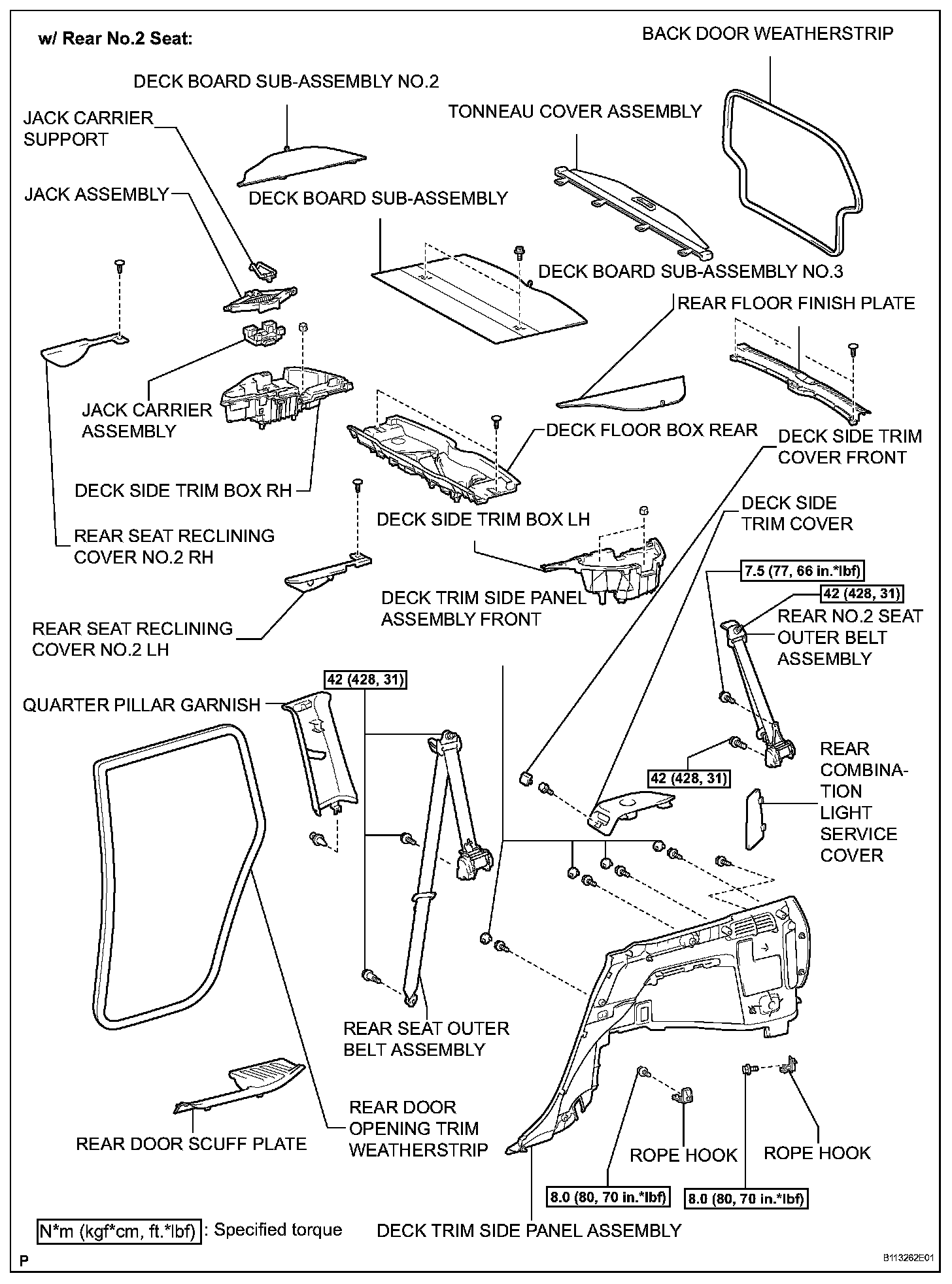 w/ Rear No.2 Seat:

BACK DOOR WEATHERSTRIP

DECK BOARD SUB-ASSEMBLY NO.2

TONNEAU COVER ASSEMBLY

JACK CARRIER SUPPORT

JACK ASSEMBLY

DECK BOARD SUB-ASSEMBLY

DECK BOARD SUB-ASSEMBLY NO.3

REAR FLOOR FINISH PLATE

JACK CARRIER ASSEMBLY

DECK FLOOR BOX REAR

DECK SIDE TRIM COVER FRONT

DECK SIDE TRIM BOX RH

DECK SIDE TRIM COVER

DECK SIDE TRIM BOX LH

REAR SEAT RECLINING COVER NO.2 RH

7.5 (77, 66 in.*lbf)

42 (428, 31)

DECK TRIM SIDE PANEL ASSEMBLY FRONT

REAR NO.2 SEAT OUTER BELT ASSEMBLY

REAR SEAT RECLINING COVER NO.2 LH

42 (428, 31)

QUARTER PILLAR GARNISH

REAR COMBINATION LIGHT SERVICE COVER

42 (428, 31)

REAR SEAT OUTER BELT ASSEMBLY

REAR DOOR OPENING TRIM WEATHERSTRIP

REAR DOOR SCUFF PLATE

ROPE HOOK

ROPE HOOK

8.0 (80, 70 in.*lbf)

8.0 (80, 70 in.*lbf)

N*m (kgf*cm, ft.*lbf) : Specified torque

DECK TRIM SIDE PANEL ASSEMBLY

P

B113262E01