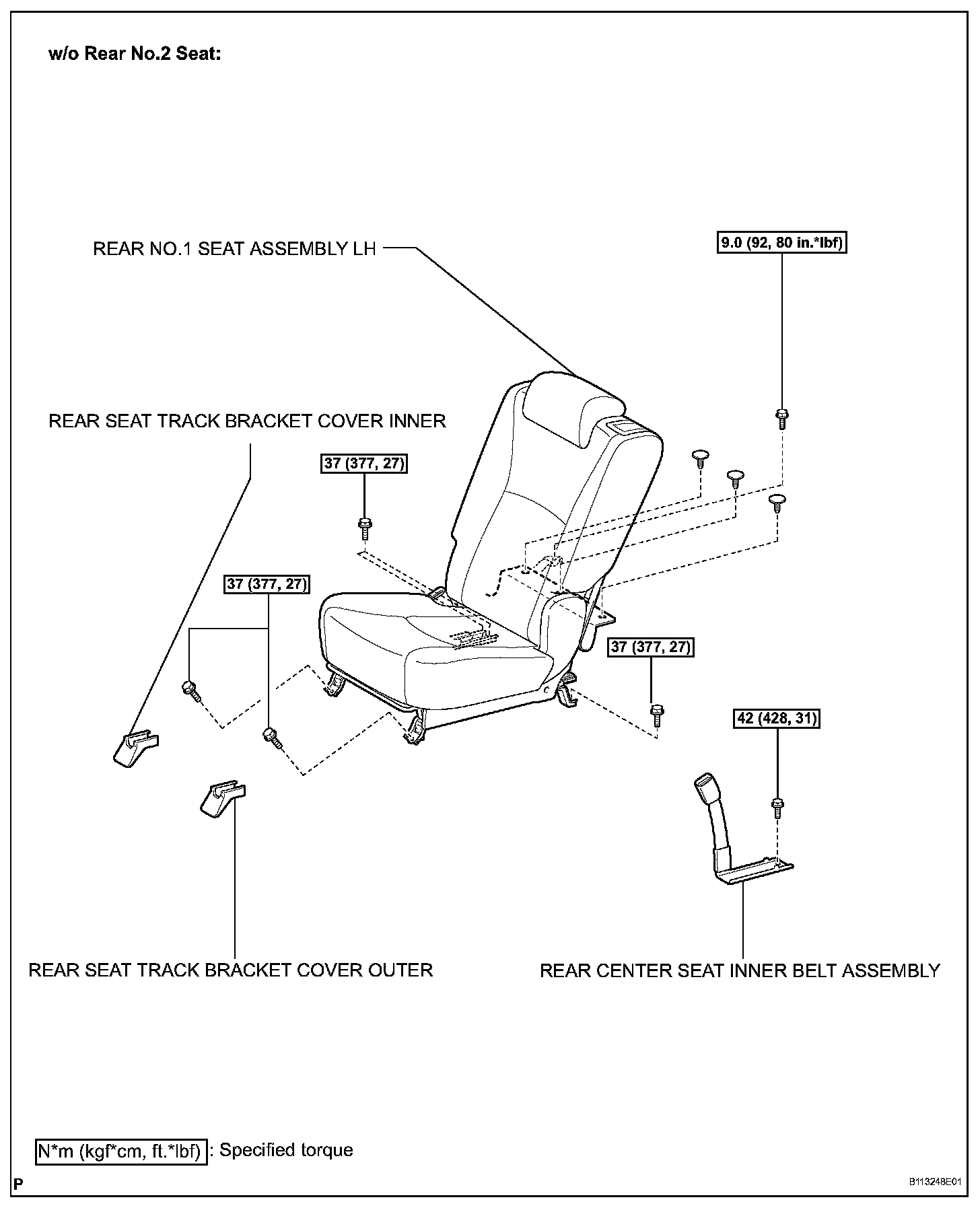 w/o Rear No.2 Seat:

REAR NO.1 SEAT ASSEMBLY LH

9.0 (92, 80 in.*lbf)

REAR SEAT TRACK BRACKET COVER INNER

37 (377, 27)

37 (377, 27)

37 (377, 27)

42 (428, 31)

REAR SEAT TRACK BRACKET COVER OUTER

REAR CENTER SEAT INNER BELT ASSEMBLY

N*m (kgf*cm, ft.*lbf) : Specified torque

P

B113248E01