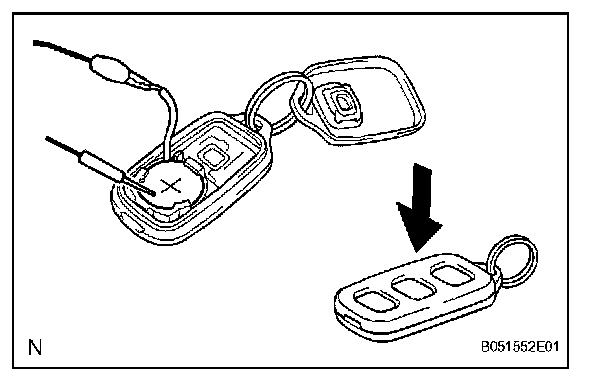 N

B051552E01