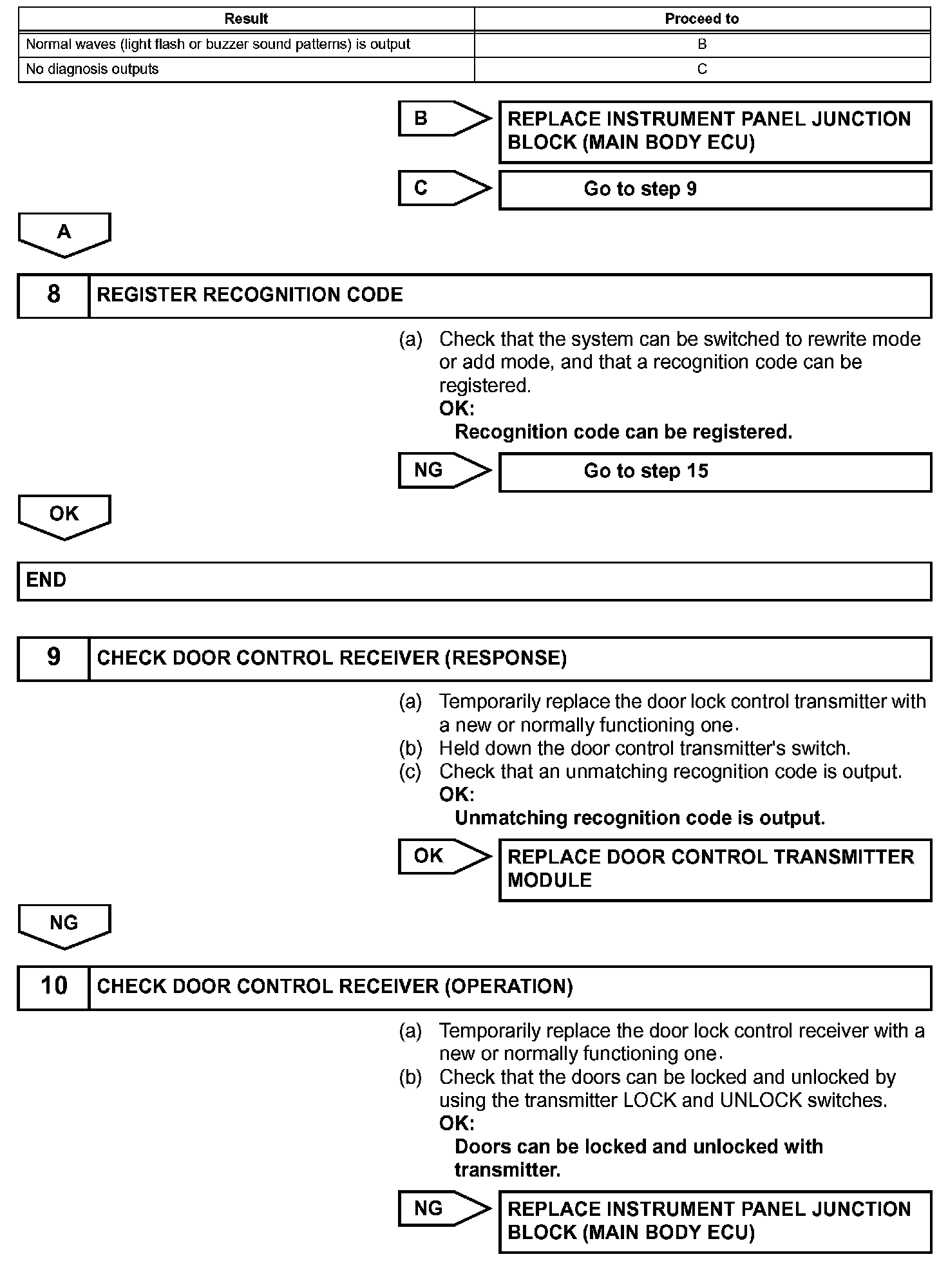 | Result | Proceed to |
|---|---|
| Normal waves (light flash or buzzer sound patterns) is output | B |
| No diagnosis outputs | C |

B

REPLACE INSTRUMENT PANEL JUNCTION BLOCK (MAIN BODY ECU)

C

Go to step 9

A

8 REGISTER RECOGNITION CODE

(a) Check that the system can be switched to rewrite mode or add mode, and that a recognition code can be registered.
OK:
Recognition code can be registered.

NG

Go to step 15

OK

END

9 CHECK DOOR CONTROL RECEIVER (RESPONSE)

(a) Temporarily replace the door lock control transmitter with a new or normally functioning one.
(b) Held down the door control transmitter's switch.
(c) Check that an unmatching recognition code is output.
OK:
Unmatching recognition code is output.

OK

REPLACE DOOR CONTROL TRANSMITTER MODULE

NG

10 CHECK DOOR CONTROL RECEIVER (OPERATION)

(a) Temporarily replace the door lock control receiver with a new or normally functioning one.
(b) Check that the doors can be locked and unlocked by using the transmitter LOCK and UNLOCK switches.
OK:
Doors can be locked and unlocked with transmitter.

NG

REPLACE INSTRUMENT PANEL JUNCTION BLOCK (MAIN BODY ECU)