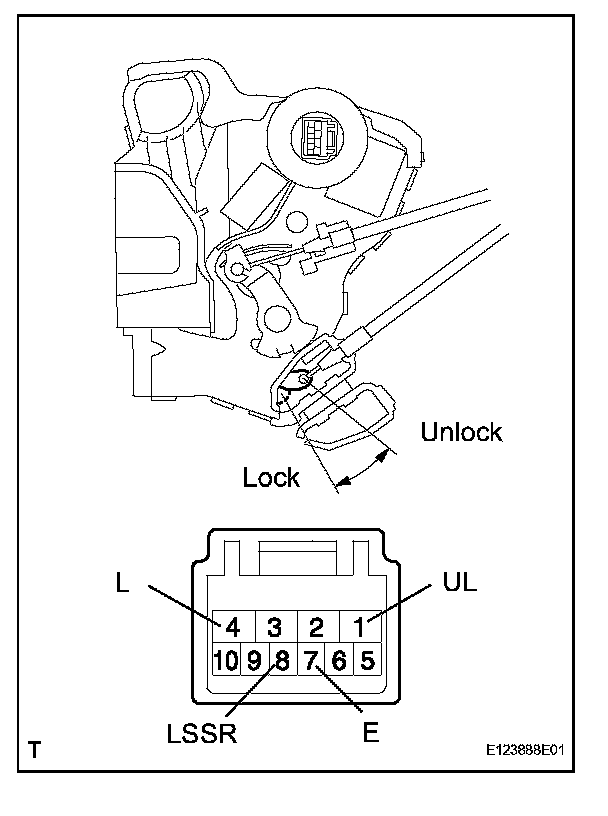 Unlock
Lock
L
UL
4 3 2 1
10 9 8 7 6 5
LSSR
E
T
E123888E01