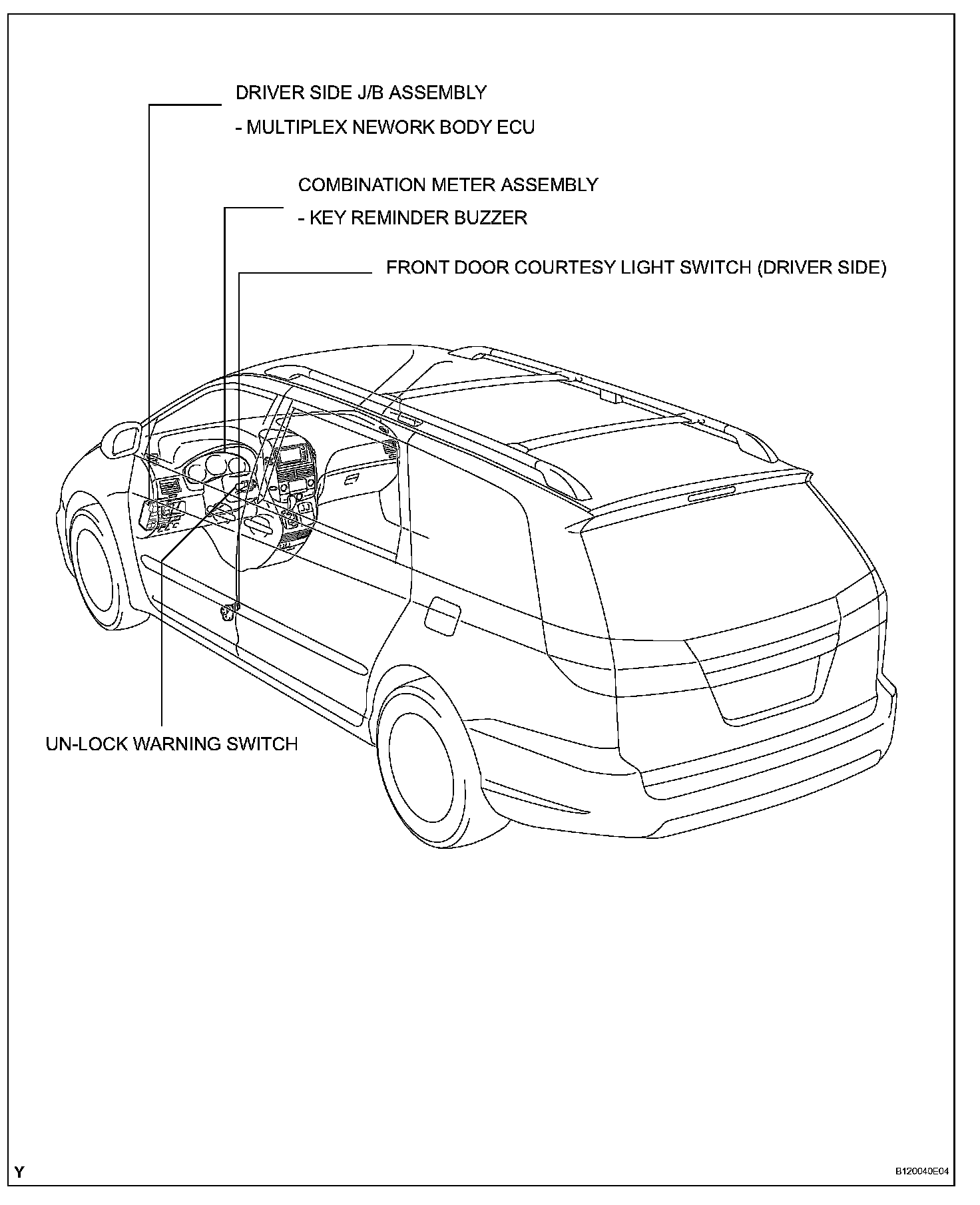 DRIVER SIDE J/B ASSEMBLY

- MULTIPLEX NEWORK BODY ECU

COMBINATION METER ASSEMBLY

- KEY REMINDER BUZZER

FRONT DOOR COURTESY LIGHT SWITCH (DRIVER SIDE)

UN-LOCK WARNING SWITCH

Y

B120040E04