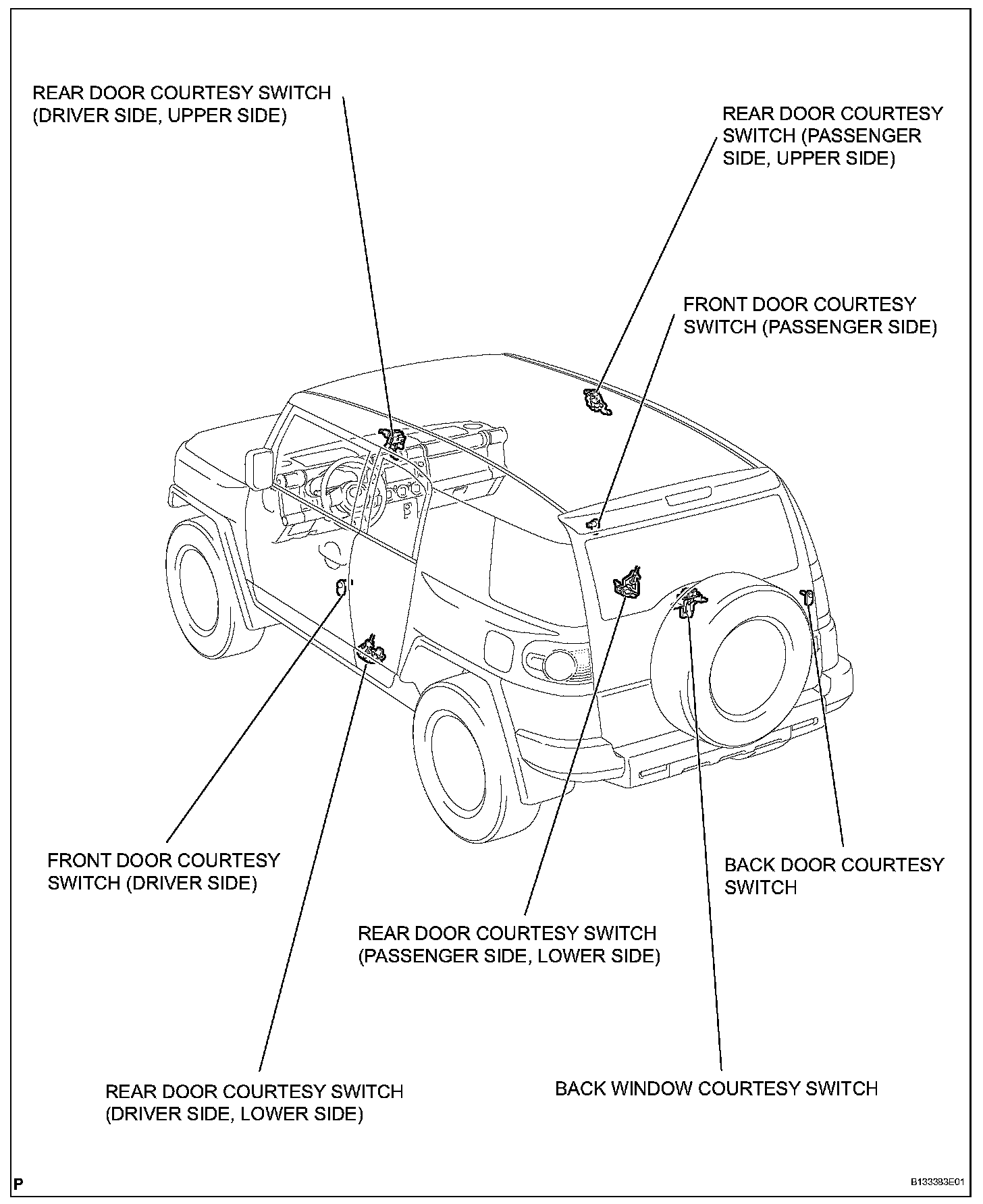 REAR DOOR COURTESY SWITCH (DRIVER SIDE, UPPER SIDE)

REAR DOOR COURTESY SWITCH (PASSENGER SIDE, UPPER SIDE)

FRONT DOOR COURTESY SWITCH (PASSENGER SIDE)

FRONT DOOR COURTESY SWITCH (DRIVER SIDE)

BACK DOOR COURTESY SWITCH

REAR DOOR COURTESY SWITCH (PASSENGER SIDE, LOWER SIDE)

REAR DOOR COURTESY SWITCH (DRIVER SIDE, LOWER SIDE)

BACK WINDOW COURTESY SWITCH

P

B133383E01