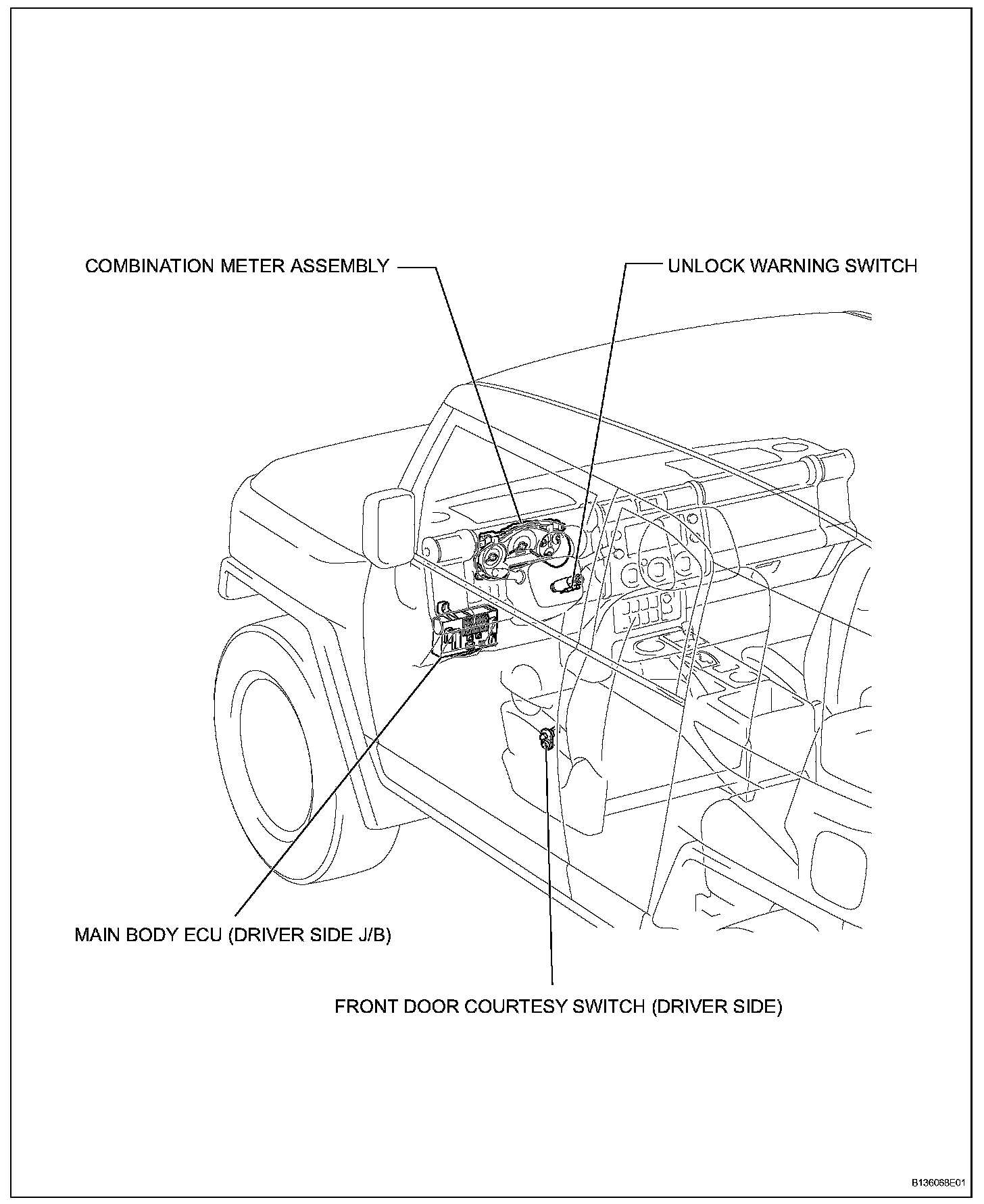 COMBINATION METER ASSEMBLY

UNLOCK WARNING SWITCH

MAIN BODY ECU (DRIVER SIDE J/B)

FRONT DOOR COURTESY SWITCH (DRIVER SIDE)

B136068E01