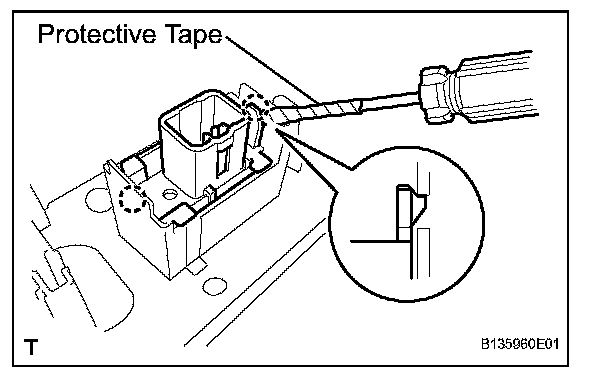 Protective Tape

T

B135960E01