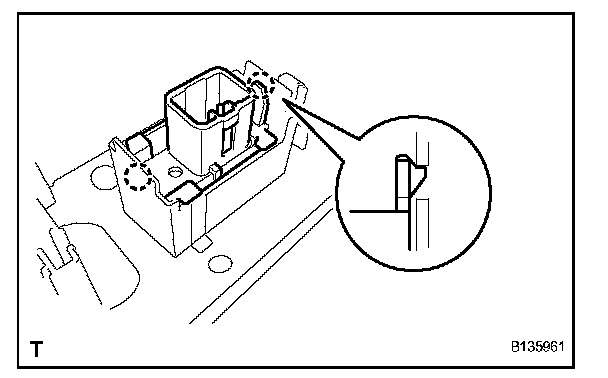 T

B135961