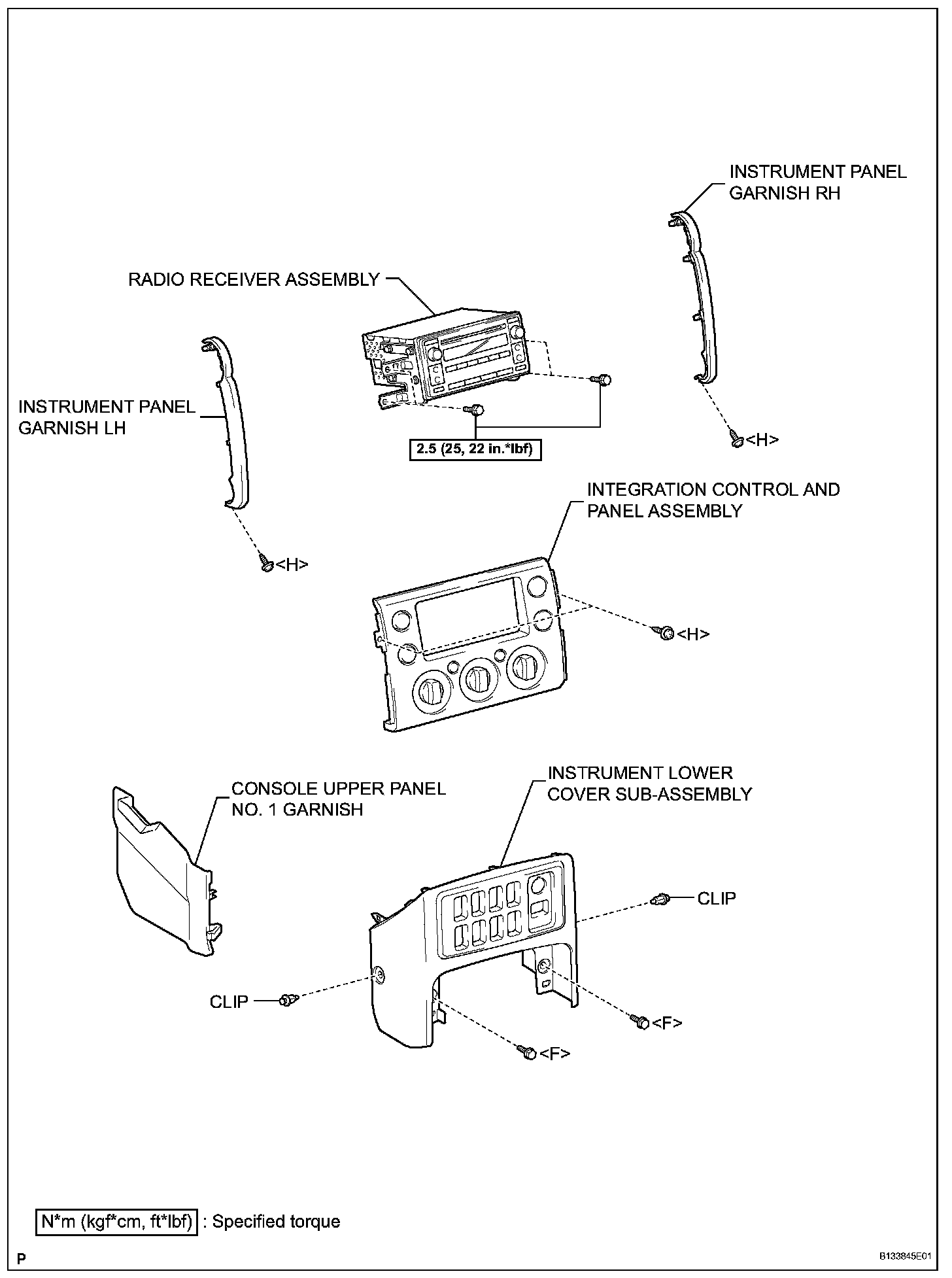 INSTRUMENT PANEL GARNISH RH

RADIO RECEIVER ASSEMBLY

INSTRUMENT PANEL GARNISH LH

2.5 (25, 22 in.*lbf)

<H>

INTEGRATION CONTROL AND PANEL ASSEMBLY

<H>

<H>

CONSOLE UPPER PANEL NO. 1 GARNISH

INSTRUMENT LOWER COVER SUB-ASSEMBLY

CLIP

CLIP

<F>

<F>

N*m (kgf*cm, ft*lbf) : Specified torque

P

B133845E01