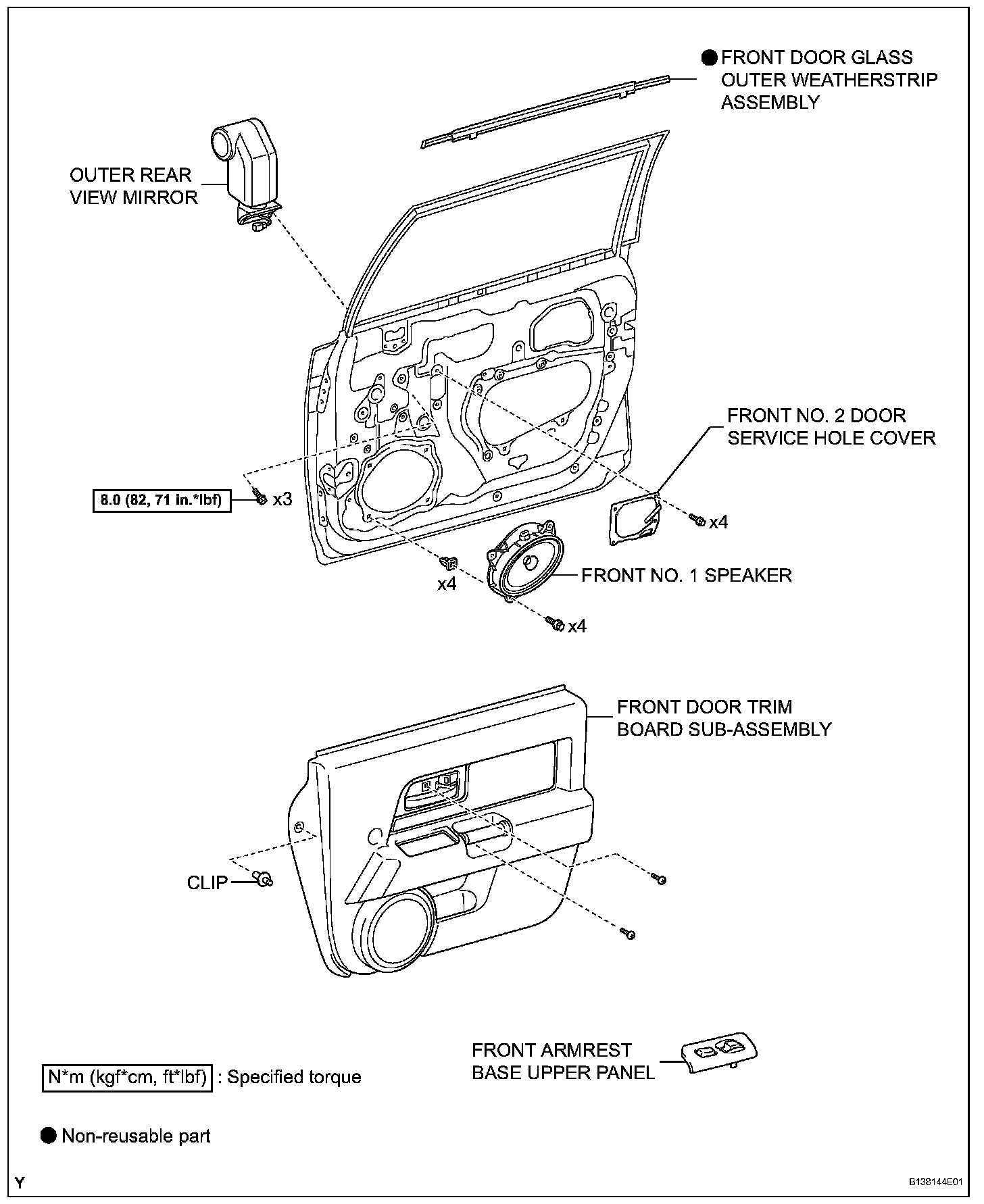 ● FRONT DOOR GLASS OUTER WEATHERSTRIP ASSEMBLY

OUTER REAR VIEW MIRROR

FRONT NO. 2 DOOR SERVICE HOLE COVER

8.0 (82, 71 in.*lbf)

x3

x4

x4

FRONT NO. 1 SPEAKER

x4

FRONT DOOR TRIM BOARD SUB-ASSEMBLY

CLIP

FRONT ARMREST BASE UPPER PANEL

N*m (kgf*cm, ft*lbf) : Specified torque

● Non-reusable part

Y

B138144E01