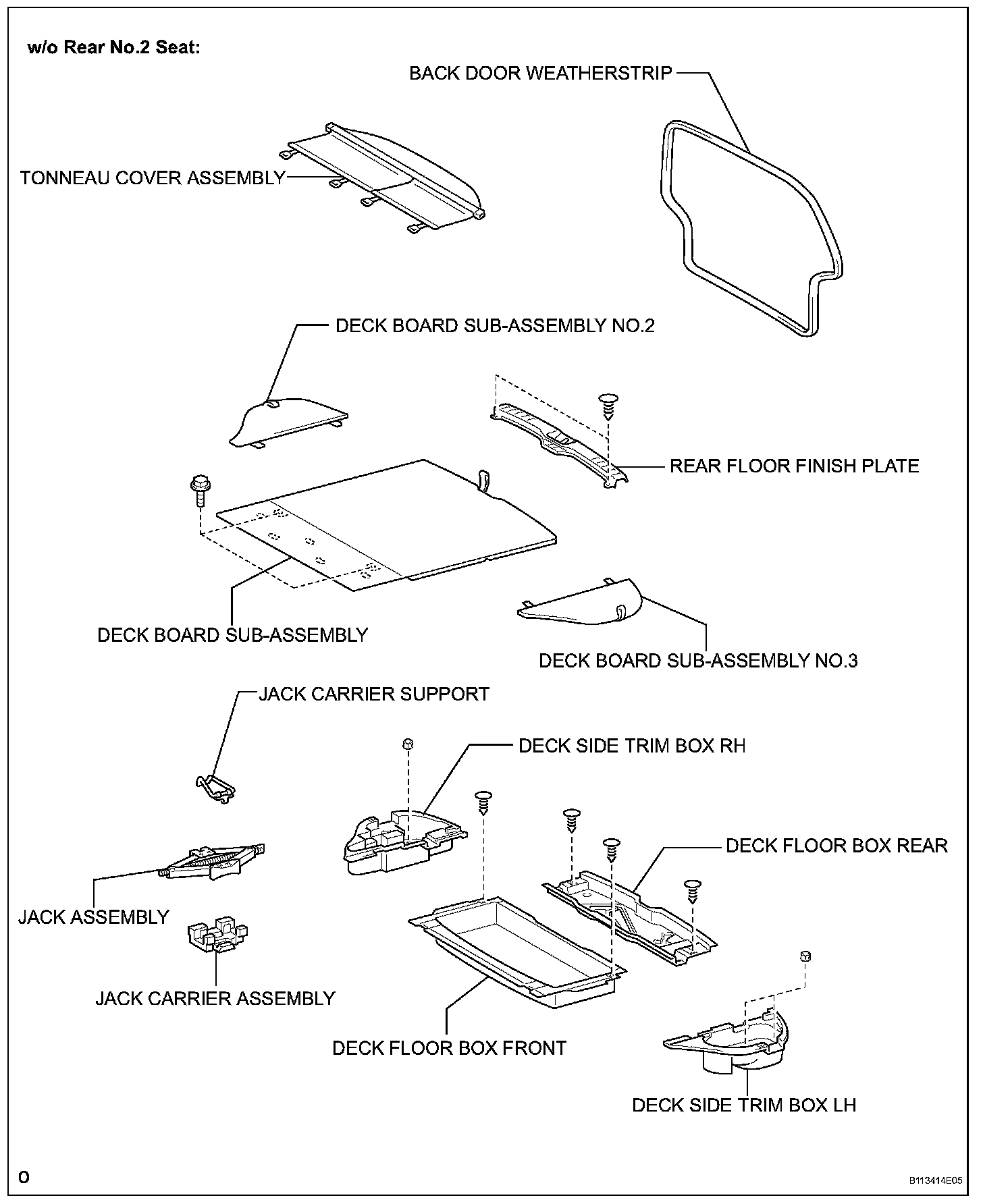 w/o Rear No.2 Seat:

BACK DOOR WEATHERSTRIP

TONNEAU COVER ASSEMBLY

DECK BOARD SUB-ASSEMBLY NO.2

REAR FLOOR FINISH PLATE

DECK BOARD SUB-ASSEMBLY

DECK BOARD SUB-ASSEMBLY NO.3

JACK CARRIER SUPPORT

DECK SIDE TRIM BOX RH

DECK FLOOR BOX REAR

JACK ASSEMBLY

JACK CARRIER ASSEMBLY

DECK FLOOR BOX FRONT

DECK SIDE TRIM BOX LH

O

B113414E05