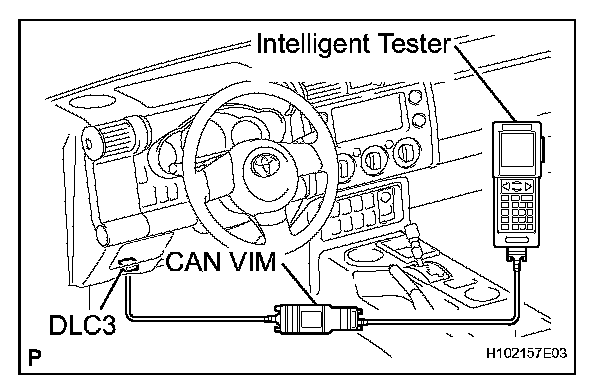 Intelligent Tester

CAN VIM

DLC3

P

H102157E03