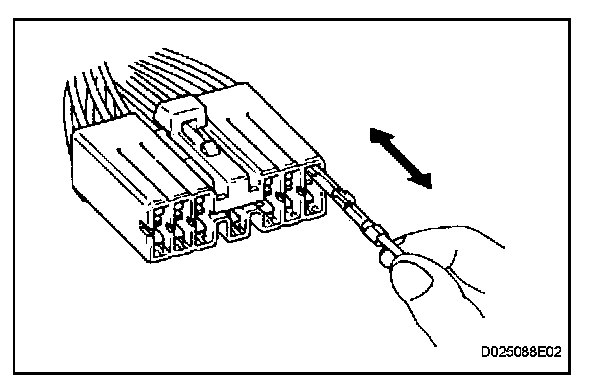 D025088E02