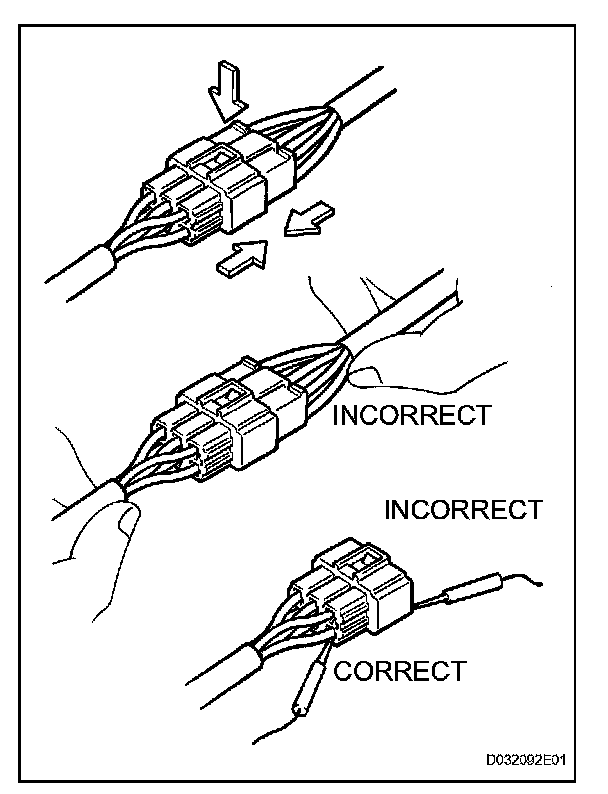 INCORRECT

INCORRECT

CORRECT

D032092E01