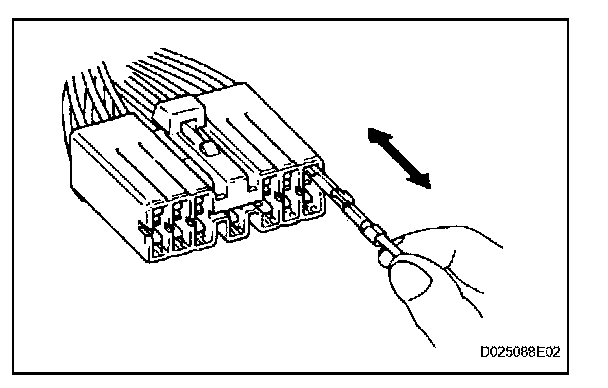 D025088E02