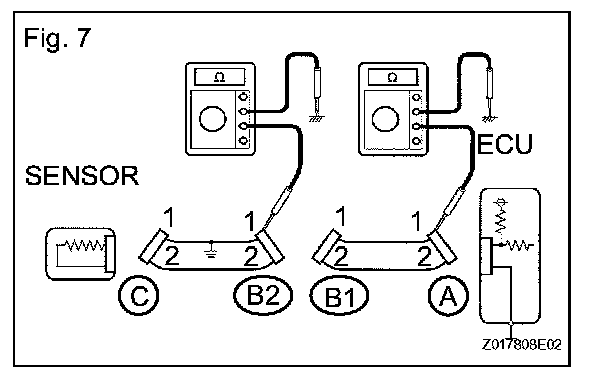 Fig. 7

Ω

Ω

ECU

SENSOR

1

1

1

1

2

2

2

2

C

B2

B1

A

Z017808E02