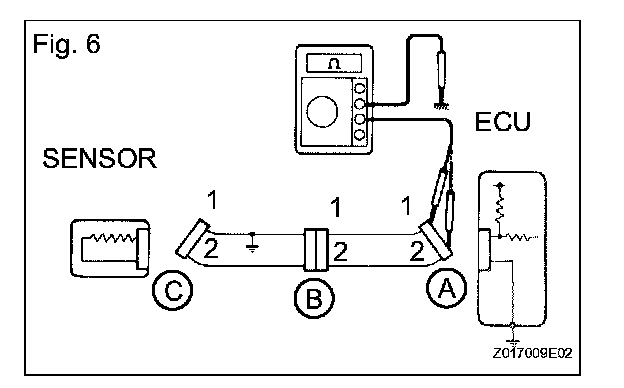 Fig. 6

Ω

ECU

SENSOR

1
1
1
2
2
2

C
B
A

Z017009E02