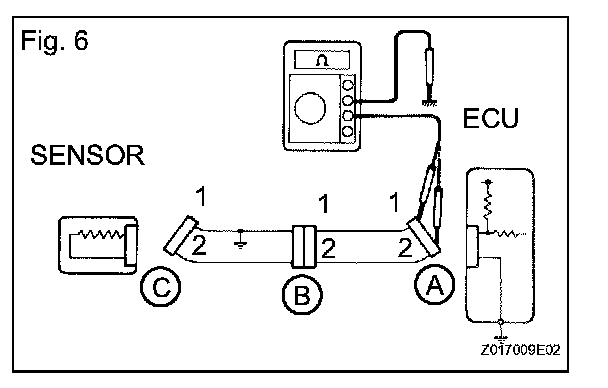 Fig. 6

Ω

ECU

SENSOR

1
1
1
2
2
2

C
B
A

Z017009E02