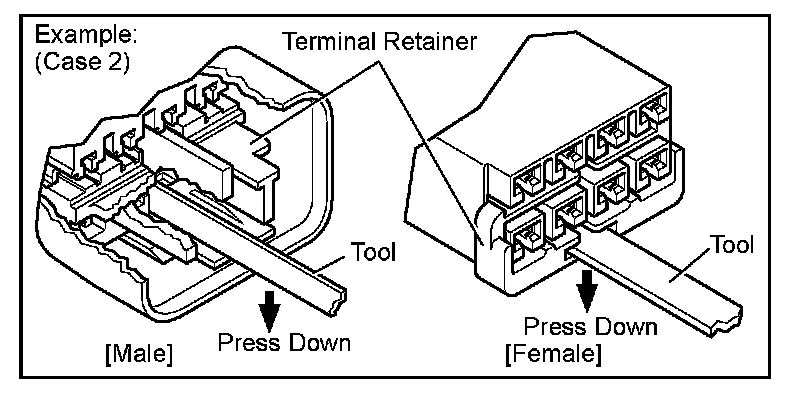 Example:
(Case 2)

Terminal Retainer

Tool

Press Down

[Male]

Tool

Press Down

[Female]