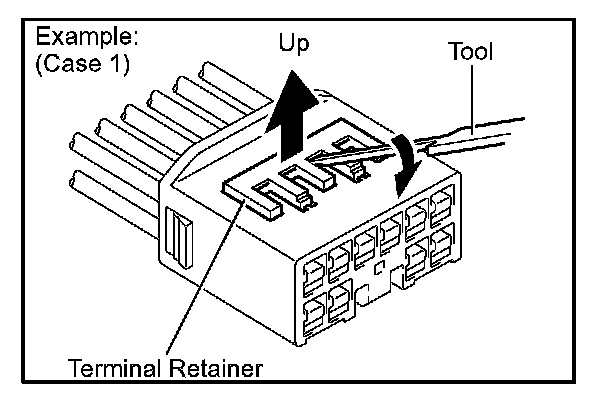 Example:
(Case 1)

Up

Tool

Terminal Retainer