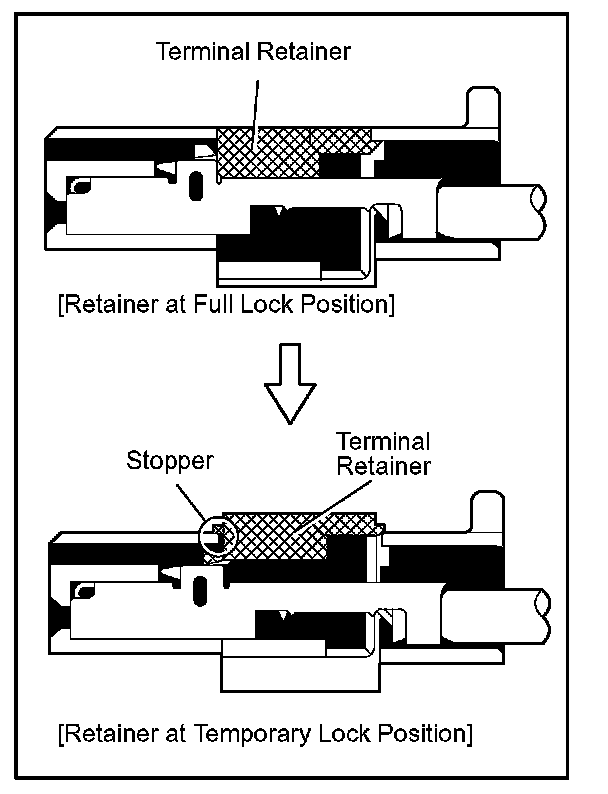 Terminal Retainer

[Retainer at Full Lock Position]

Stopper

Terminal Retainer

[Retainer at Temporary Lock Position]