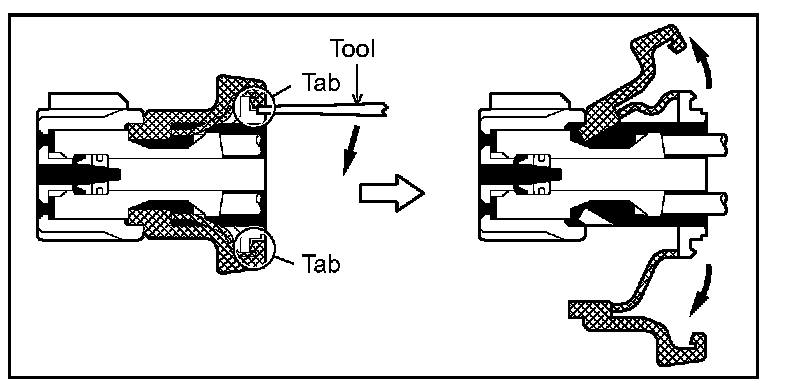 Tool
Tab
Tab