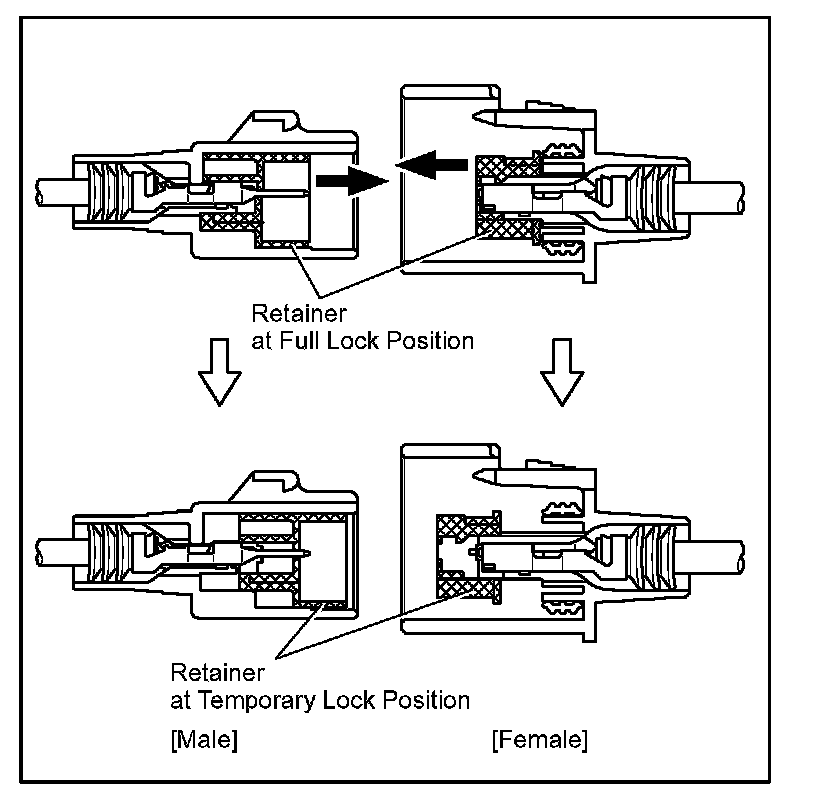 Retainer
at Full Lock Position

Retainer
at Temporary Lock Position

[Male]

[Female]