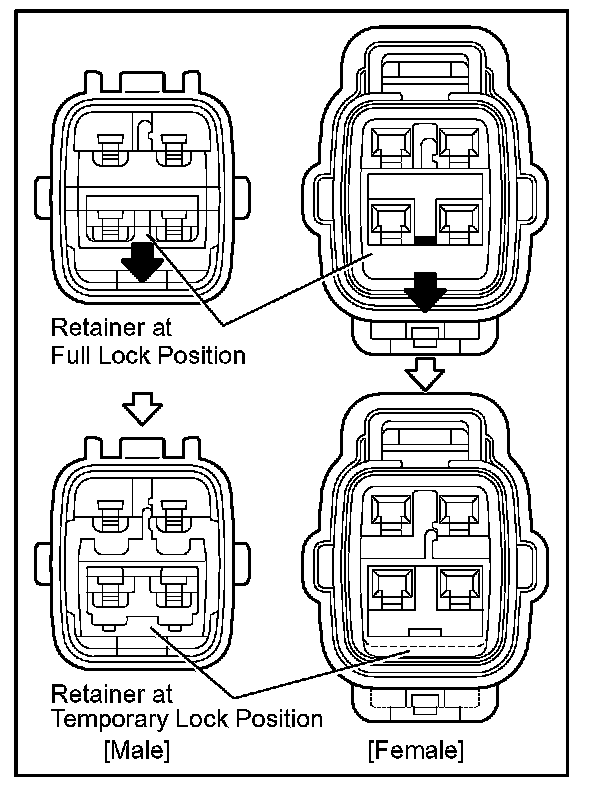 Retainer at
Full Lock Position

Retainer at
Temporary Lock Position

[Male]

[Female]