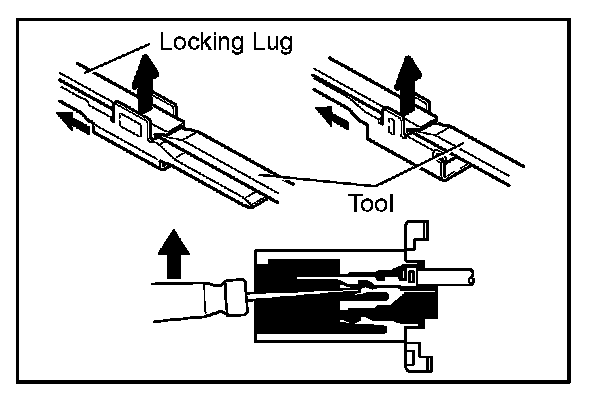 Locking Lug

Tool