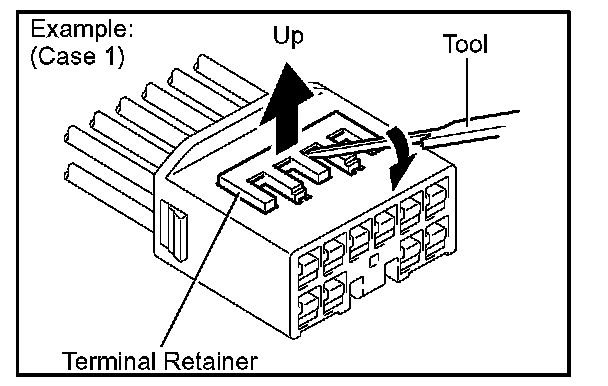 Example:
(Case 1)

Up

Tool

Terminal Retainer