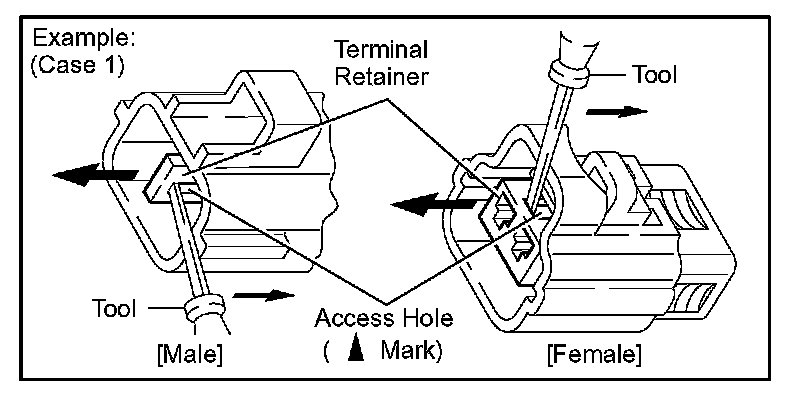 Example:
(Case 1)

Terminal Retainer

Tool

Tool

Access Hole
( ▲ Mark)

[Male]

[Female]