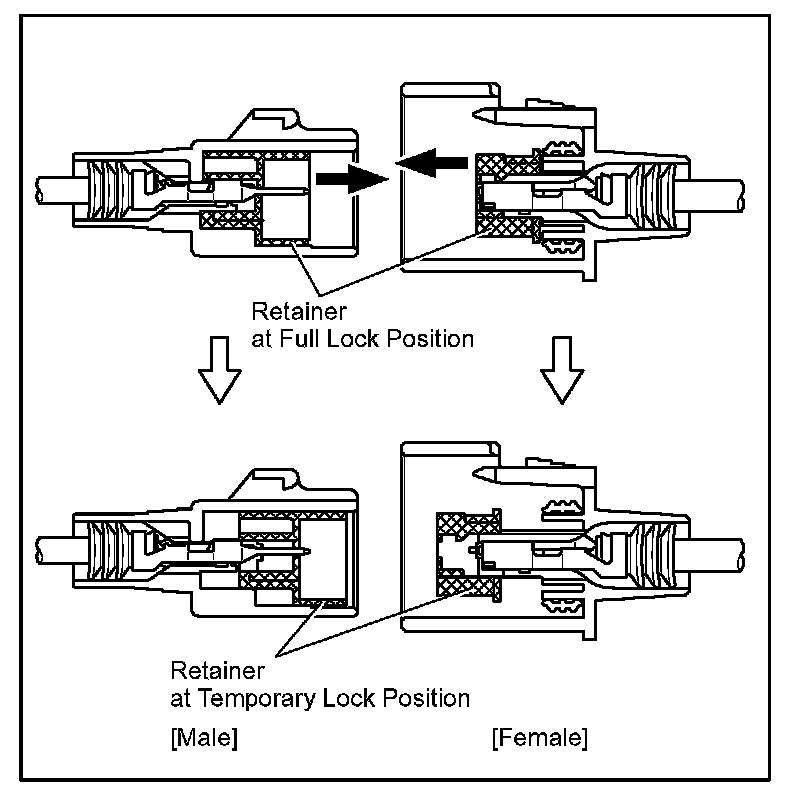 Retainer
at Full Lock Position

Retainer
at Temporary Lock Position

[Male]

[Female]