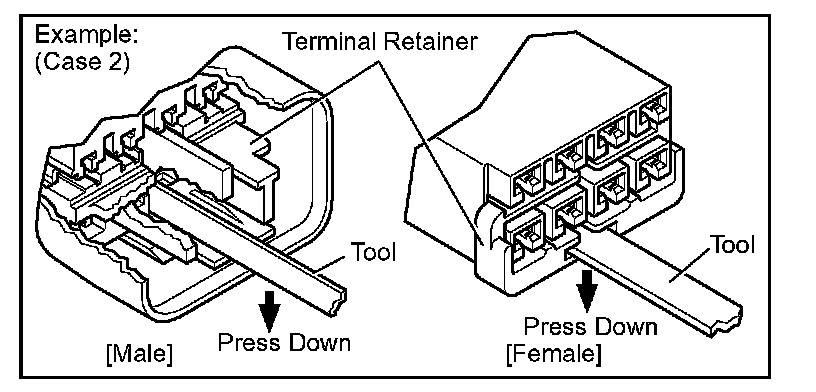 Example:
(Case 2)

Terminal Retainer

Tool

Press Down

[Male]

Tool

Press Down
[Female]