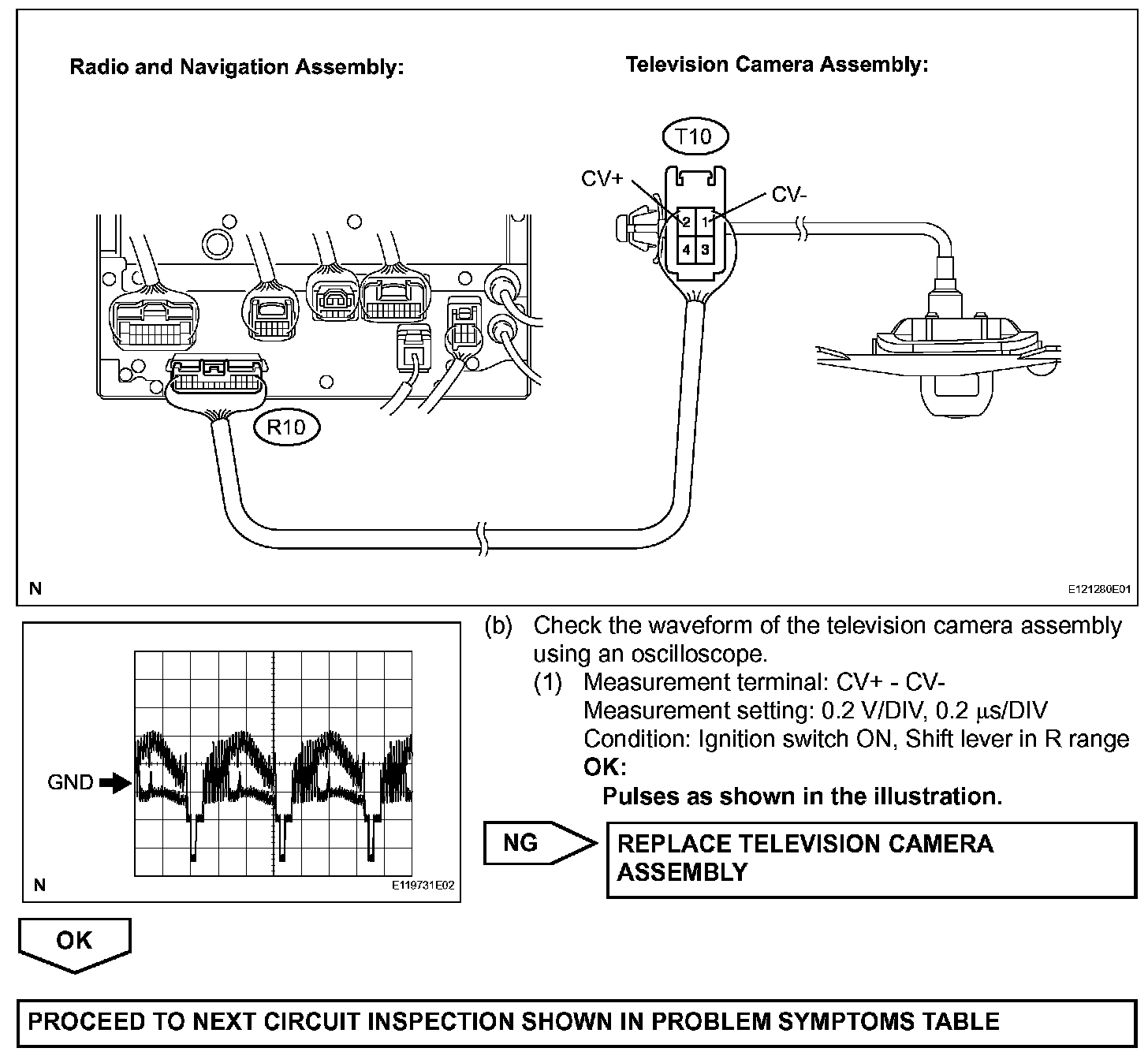 Radio and Navigation Assembly:

Television Camera Assembly:

T10

CV+

CV-

2 1

4 3

R10

N

E121280E01

GND

N

E119731E02

(b) Check the waveform of the television camera assembly using an oscilloscope.

(1) Measurement terminal: CV+ - CV-
Measurement setting: 0.2 V/DIV, 0.2 $\mu$s/DIV
Condition: Ignition switch ON, Shift lever in R range
OK:
Pulses as shown in the illustration.

NG

REPLACE TELEVISION CAMERA ASSEMBLY

OK

PROCEED TO NEXT CIRCUIT INSPECTION SHOWN IN PROBLEM SYMPTOMS TABLE