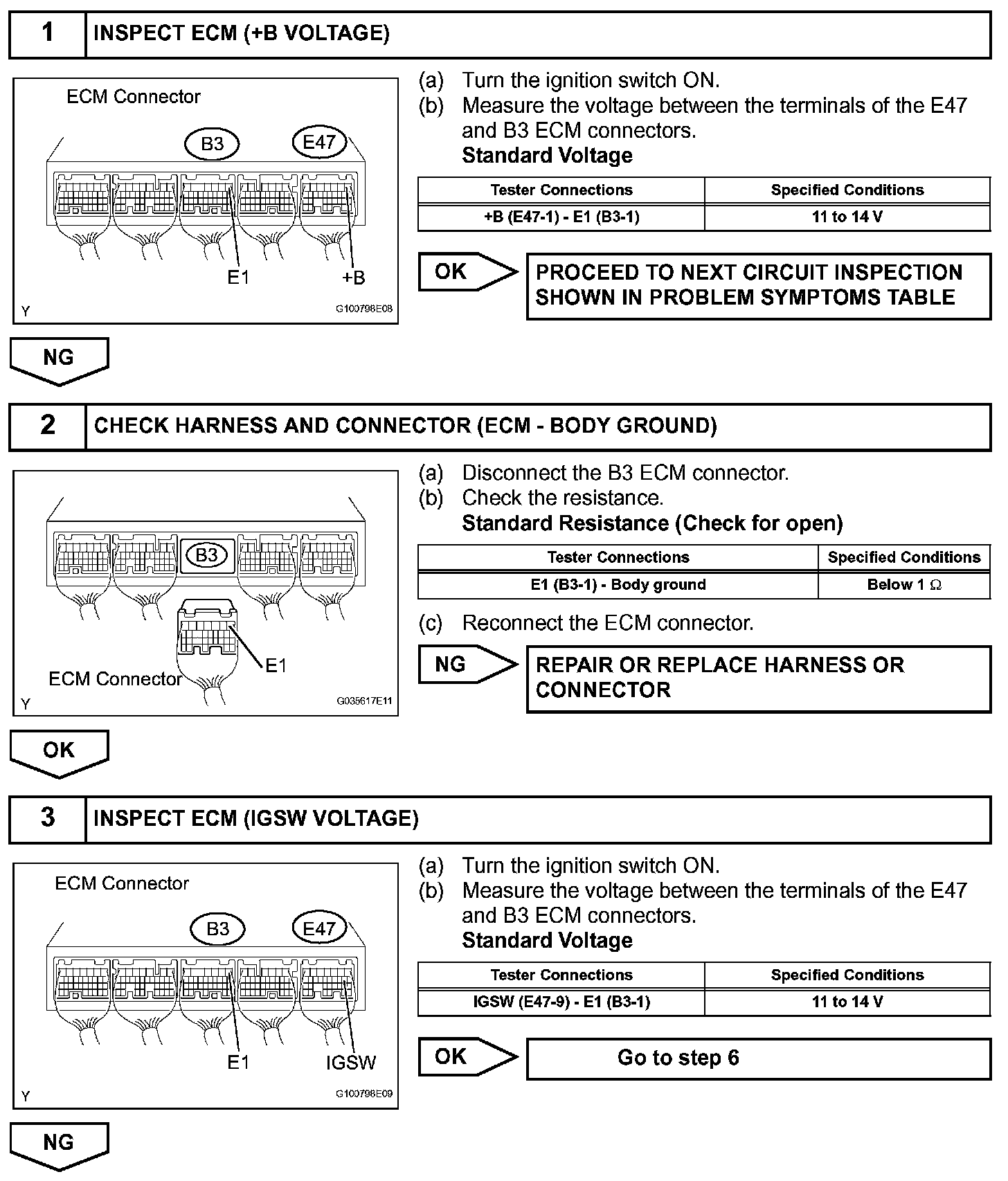 1 INSPECT ECM (+B VOLTAGE)

ECM Connector

B3 E47

E1 +B

Y G100798E08

(a) Turn the ignition switch ON.
(b) Measure the voltage between the terminals of the E47 and B3 ECM connectors.
Standard Voltage

| Tester Connections | Specified Conditions |
|---|---|
| +B (E47-1) - E1 (B3-1) | 11 to 14 V |

OK PROCEED TO NEXT CIRCUIT INSPECTION SHOWN IN PROBLEM SYMPTOMS TABLE

NG

2 CHECK HARNESS AND CONNECTOR (ECM - BODY GROUND)

B3

E1

ECM Connector

Y G035617E11

(a) Disconnect the B3 ECM connector.
(b) Check the resistance.
Standard Resistance (Check for open)

| Tester Connections | Specified Conditions |
|---|---|
| E1 (B3-1) - Body ground | Below 1 $\Omega$ |

(c) Reconnect the ECM connector.

NG REPAIR OR REPLACE HARNESS OR CONNECTOR

OK

3 INSPECT ECM (IGSW VOLTAGE)

ECM Connector

B3 E47

E1 IGSW

Y G100798E09

(a) Turn the ignition switch ON.
(b) Measure the voltage between the terminals of the E47 and B3 ECM connectors.
Standard Voltage

| Tester Connections | Specified Conditions |
|---|---|
| IGSW (E47-9) - E1 (B3-1) | 11 to 14 V |

OK Go to step 6

NG