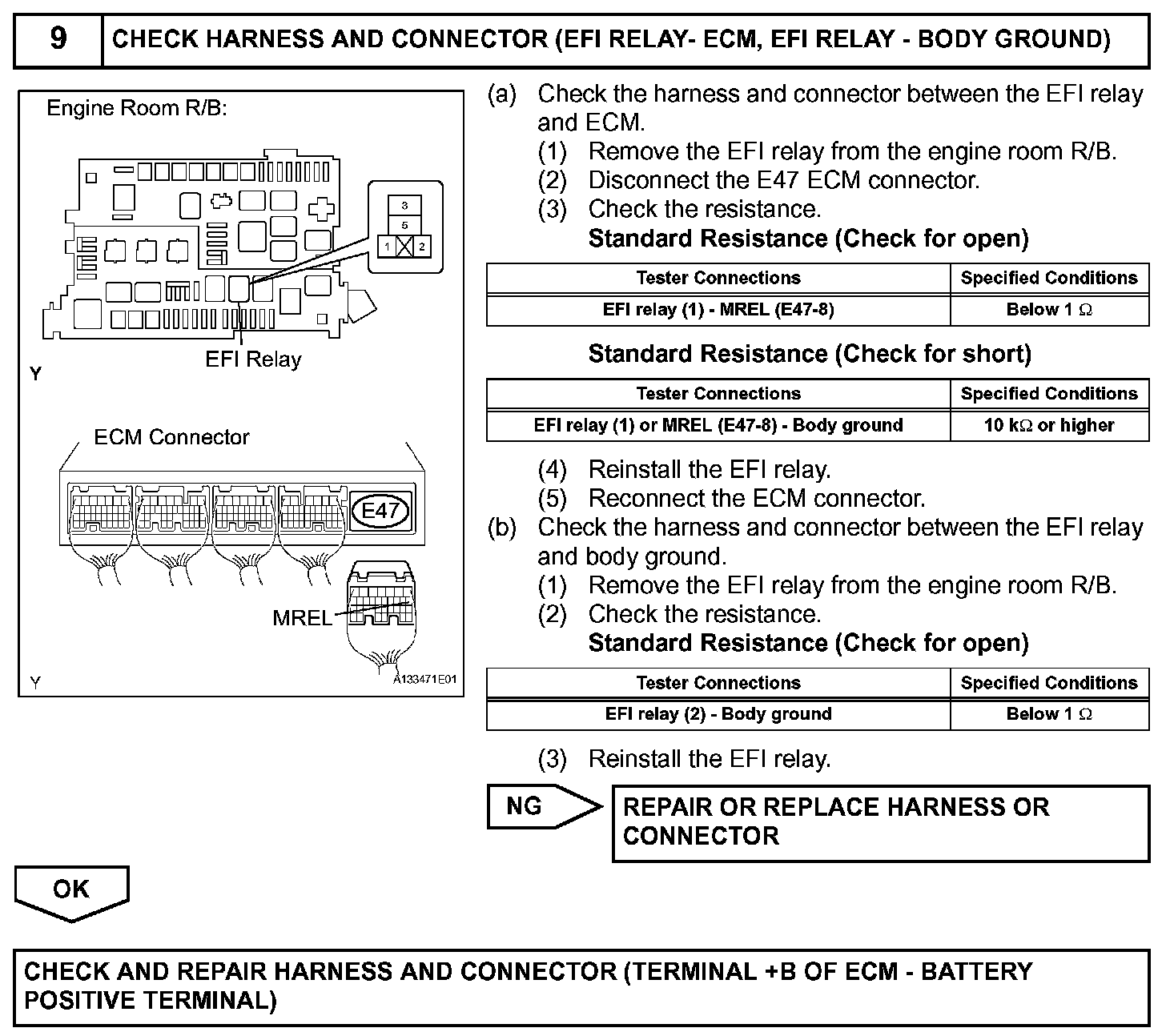 9 CHECK HARNESS AND CONNECTOR (EFI RELAY- ECM, EFI RELAY - BODY GROUND)

Engine Room R/B:

3
5
1
2

EFI Relay

Y

ECM Connector

E47

MREL

Y

A133471E01

(a) Check the harness and connector between the EFI relay and ECM.
(1) Remove the EFI relay from the engine room R/B.
(2) Disconnect the E47 ECM connector.
(3) Check the resistance.
Standard Resistance (Check for open)

| Tester Connections | Specified Conditions |
|---|---|
| EFI relay (1) - MREL (E47-8) | Below 1 $\Omega$ |

Standard Resistance (Check for short)

| Tester Connections | Specified Conditions |
|---|---|
| EFI relay (1) or MREL (E47-8) - Body ground | 10 k$\Omega$ or higher |

(4) Reinstall the EFI relay.
(5) Reconnect the ECM connector.
(b) Check the harness and connector between the EFI relay and body ground.
(1) Remove the EFI relay from the engine room R/B.
(2) Check the resistance.
Standard Resistance (Check for open)

| Tester Connections | Specified Conditions |
|---|---|
| EFI relay (2) - Body ground | Below 1 $\Omega$ |

(3) Reinstall the EFI relay.

NG

REPAIR OR REPLACE HARNESS OR CONNECTOR

OK

CHECK AND REPAIR HARNESS AND CONNECTOR (TERMINAL +B OF ECM - BATTERY POSITIVE TERMINAL)