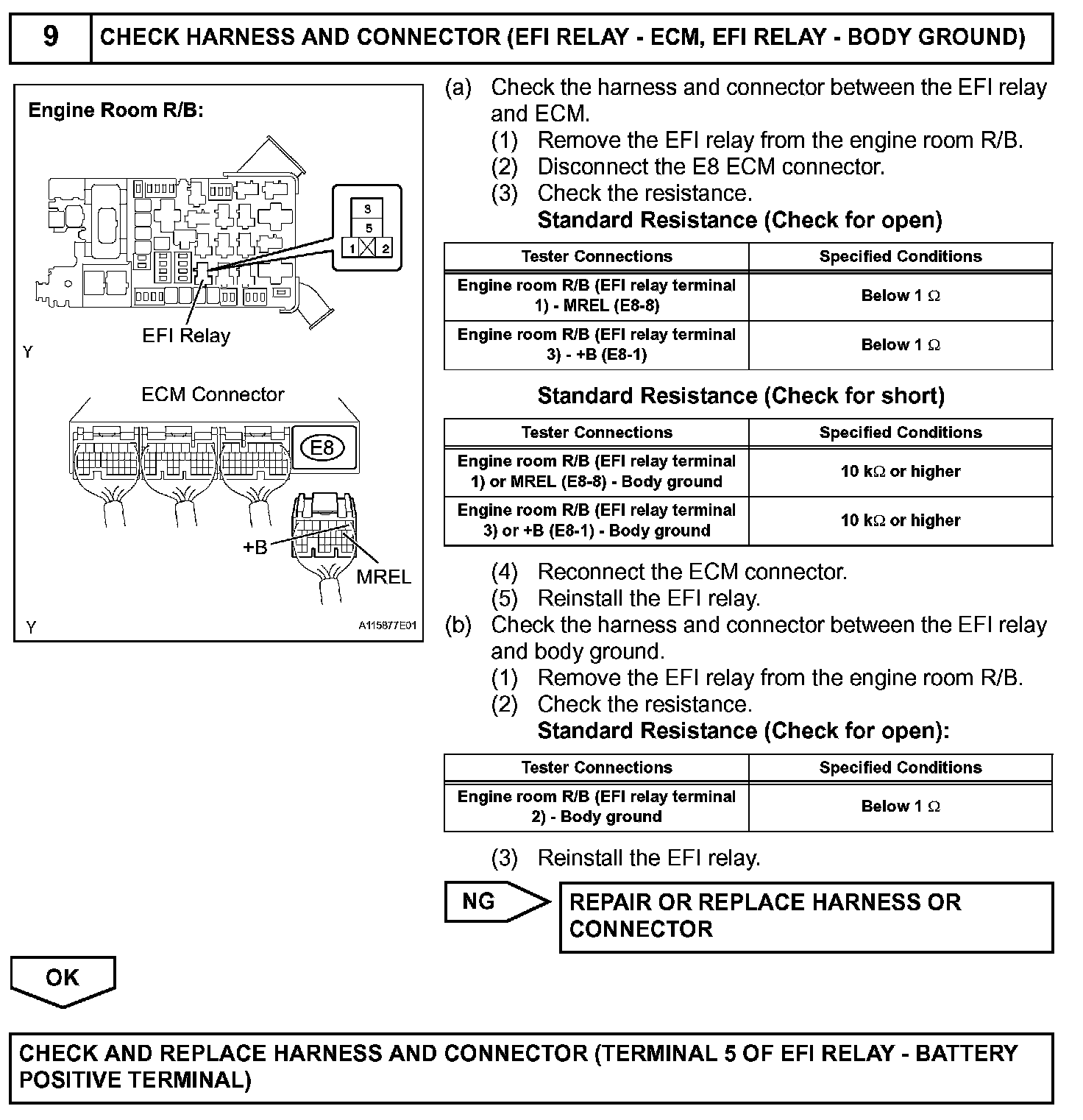 9 CHECK HARNESS AND CONNECTOR (EFI RELAY - ECM, EFI RELAY - BODY GROUND)

Engine Room R/B:

3
5
1 2

EFI Relay

Y

ECM Connector

E8

+B

MREL

Y A115877E01

(a) Check the harness and connector between the EFI relay and ECM.
(1) Remove the EFI relay from the engine room R/B.
(2) Disconnect the E8 ECM connector.
(3) Check the resistance.
Standard Resistance (Check for open)

| Tester Connections | Specified Conditions |
|---|---|
| Engine room R/B (EFI relay terminal 1) - MREL (E8-8) | Below 1 $\Omega$ |
| Engine room R/B (EFI relay terminal 3) - +B (E8-1) | Below 1 $\Omega$ |

Standard Resistance (Check for short)

| Tester Connections | Specified Conditions |
|---|---|
| Engine room R/B (EFI relay terminal 1) or MREL (E8-8) - Body ground | 10 k$\Omega$ or higher |
| Engine room R/B (EFI relay terminal 3) or +B (E8-1) - Body ground | 10 k$\Omega$ or higher |

(4) Reconnect the ECM connector.
(5) Reinstall the EFI relay.
(b) Check the harness and connector between the EFI relay and body ground.
(1) Remove the EFI relay from the engine room R/B.
(2) Check the resistance.
Standard Resistance (Check for open):

| Tester Connections | Specified Conditions |
|---|---|
| Engine room R/B (EFI relay terminal 2) - Body ground | Below 1 $\Omega$ |

(3) Reinstall the EFI relay.

NG

REPAIR OR REPLACE HARNESS OR CONNECTOR

OK

CHECK AND REPLACE HARNESS AND CONNECTOR (TERMINAL 5 OF EFI RELAY - BATTERY POSITIVE TERMINAL)