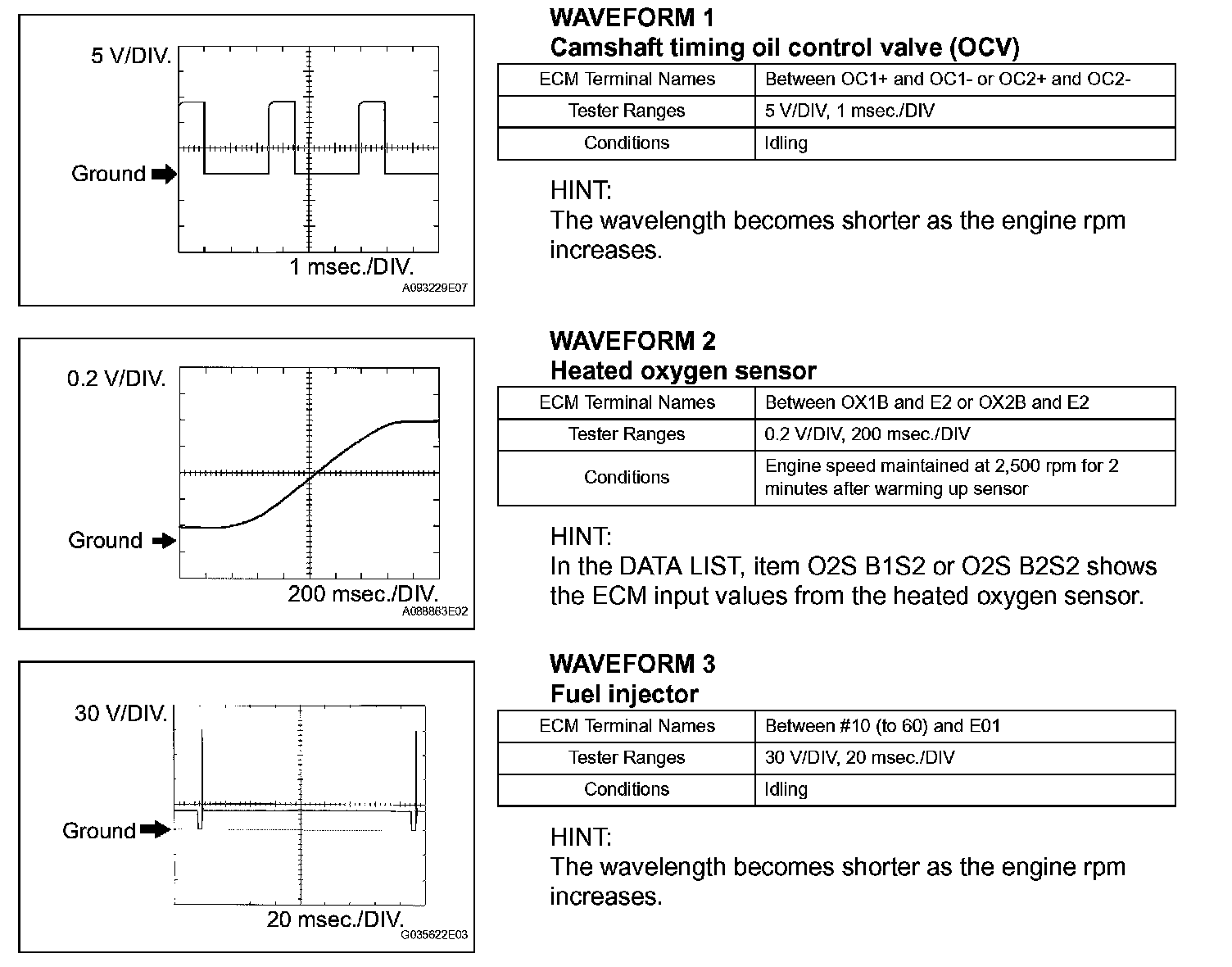 5 V/DIV.

Ground

1 msec./DIV.

A093229E07

WAVEFORM 1
Camshaft timing oil control valve (OCV)

| ECM Terminal Names | Between OC1+ and OC1- or OC2+ and OC2- |
|---|---|
| Tester Ranges | 5 V/DIV, 1 msec./DIV |
| Conditions | Idling |

HINT:
The wavelength becomes shorter as the engine rpm increases.

0.2 V/DIV.

Ground

200 msec./DIV.

A088863E02

WAVEFORM 2
Heated oxygen sensor

| ECM Terminal Names | Between OX1B and E2 or OX2B and E2 |
|---|---|
| Tester Ranges | 0.2 V/DIV, 200 msec./DIV |
| Conditions | Engine speed maintained at 2,500 rpm for 2 minutes after warming up sensor |

HINT:
In the DATA LIST, item O2S B1S2 or O2S B2S2 shows the ECM input values from the heated oxygen sensor.

30 V/DIV.

Ground

20 msec./DIV.

G035622E03

WAVEFORM 3
Fuel injector

| ECM Terminal Names | Between #10 (to 60) and E01 |
|---|---|
| Tester Ranges | 30 V/DIV, 20 msec./DIV |
| Conditions | Idling |

HINT:
The wavelength becomes shorter as the engine rpm increases.