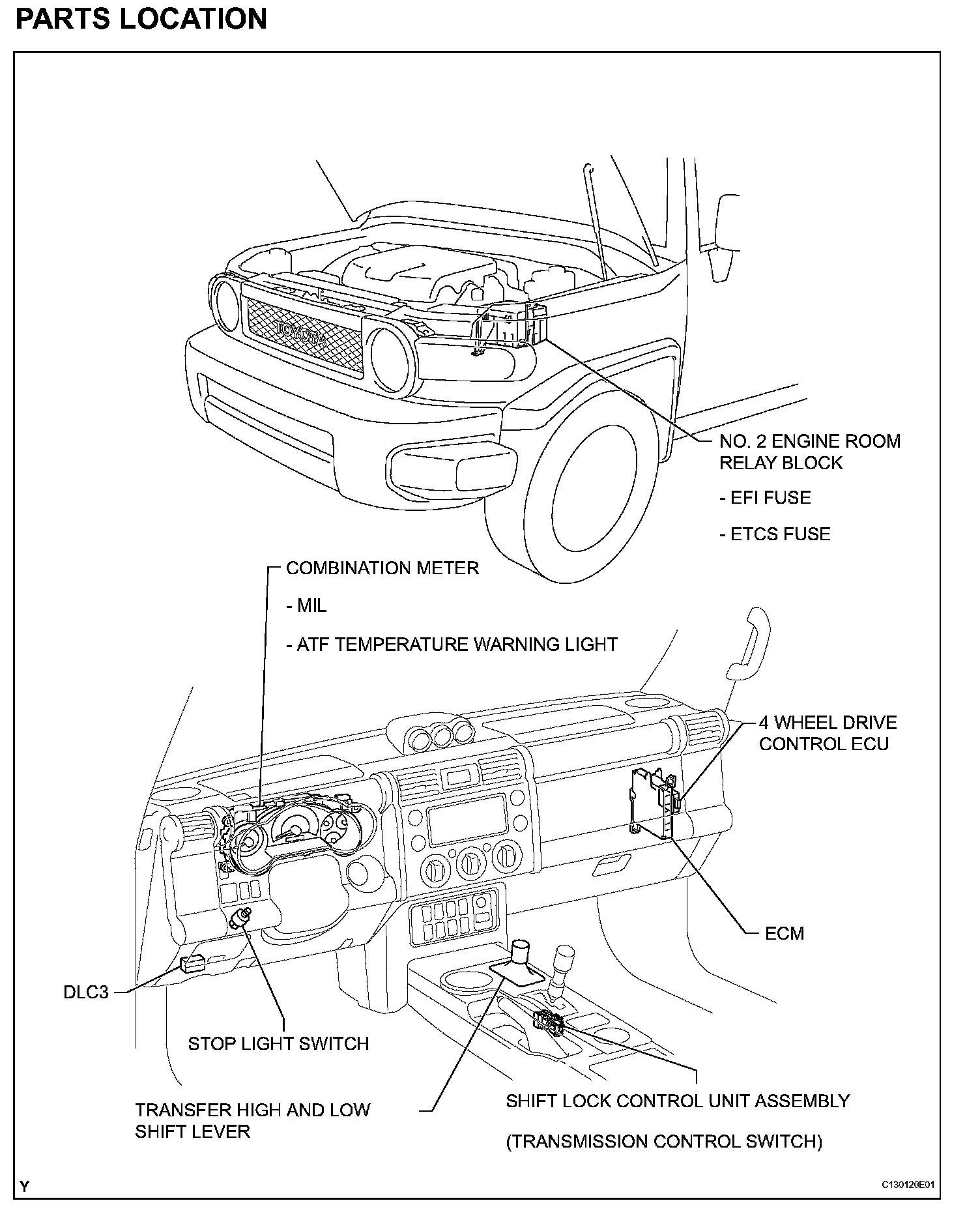 PARTS LOCATION

TOYOTA

NO. 2 ENGINE ROOM RELAY BLOCK

- EFI FUSE

- ETCS FUSE

COMBINATION METER

- MIL

- ATF TEMPERATURE WARNING LIGHT

4 WHEEL DRIVE CONTROL ECU

ECM

DLC3

STOP LIGHT SWITCH

TRANSFER HIGH AND LOW SHIFT LEVER

SHIFT LOCK CONTROL UNIT ASSEMBLY

(TRANSMISSION CONTROL SWITCH)

Y

C130120E01