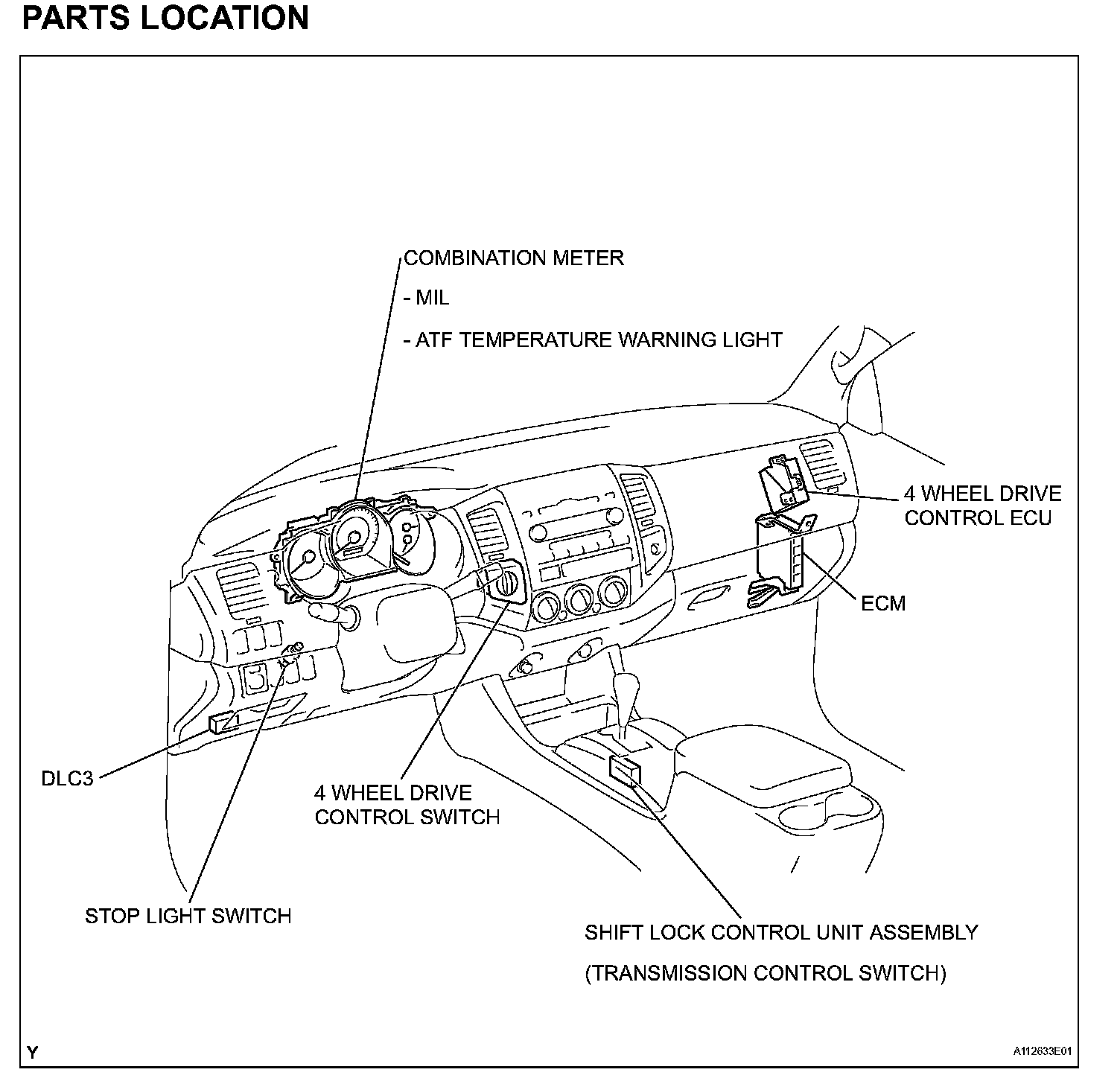 PARTS LOCATION

COMBINATION METER

- MIL

- ATF TEMPERATURE WARNING LIGHT

4 WHEEL DRIVE CONTROL ECU

ECM

DLC3

4 WHEEL DRIVE CONTROL SWITCH

STOP LIGHT SWITCH

SHIFT LOCK CONTROL UNIT ASSEMBLY

(TRANSMISSION CONTROL SWITCH)

Y

A112633E01