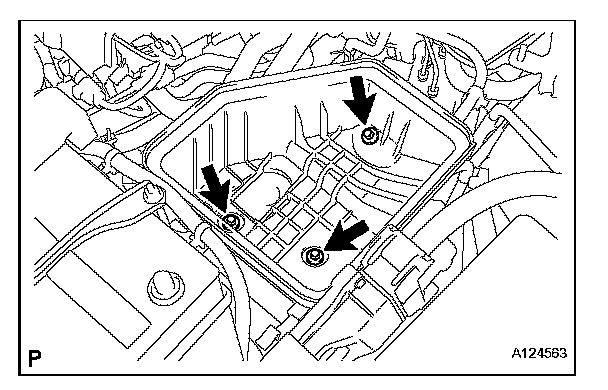 P

A124563