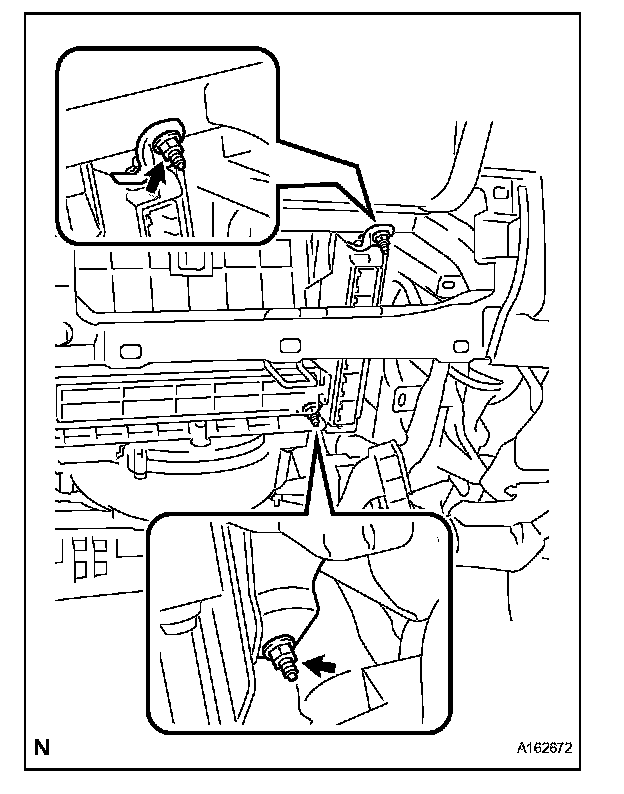 N

A162672