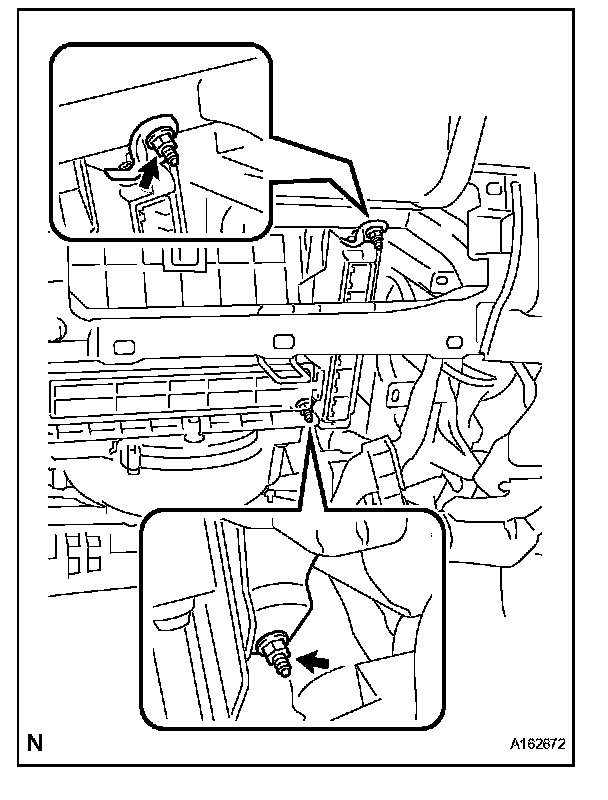 N

A162672