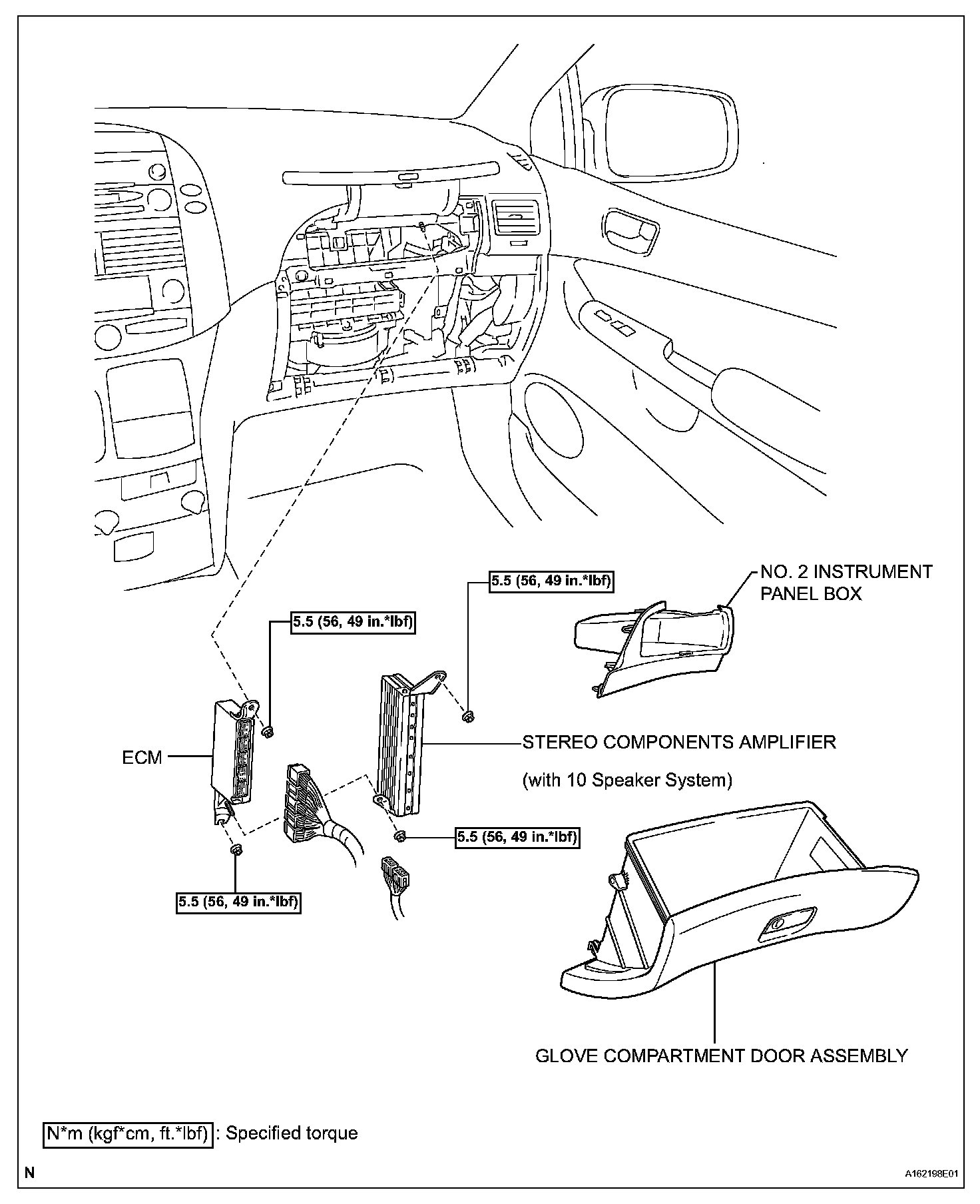 5.5 (56, 49 in.*lbf)

NO. 2 INSTRUMENT PANEL BOX

5.5 (56, 49 in.*lbf)

ECM

STEREO COMPONENTS AMPLIFIER

(with 10 Speaker System)

5.5 (56, 49 in.*lbf)

5.5 (56, 49 in.*lbf)

GLOVE COMPARTMENT DOOR ASSEMBLY

N*m (kgf*cm, ft.*lbf) : Specified torque

N

A162198E01